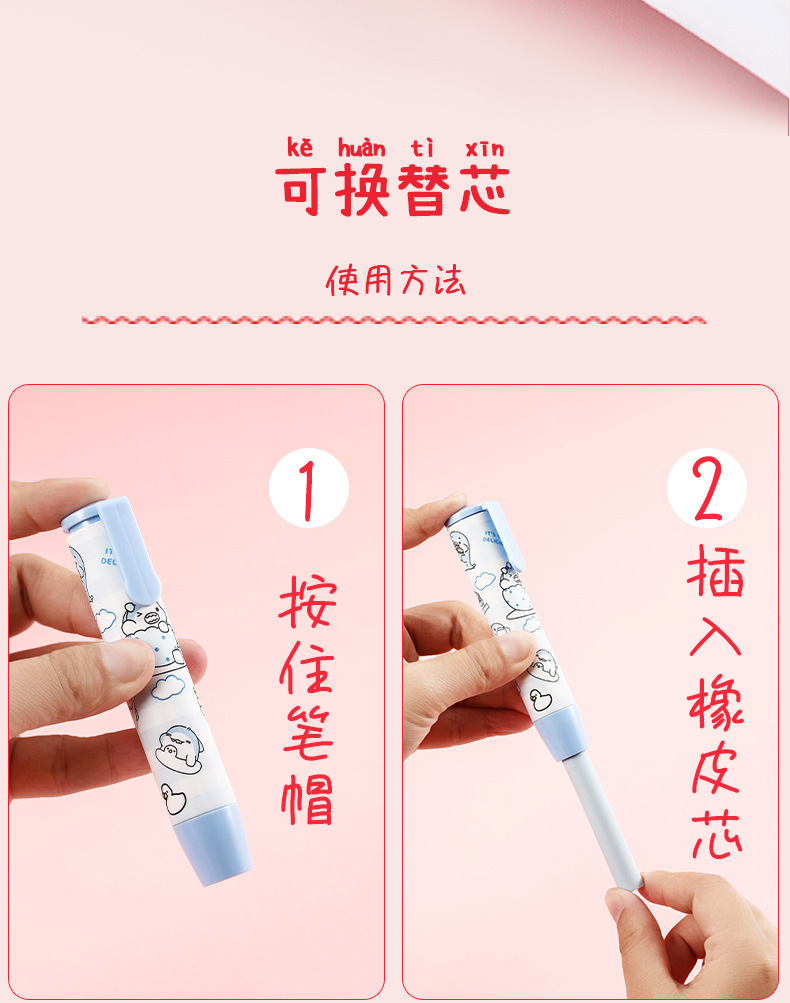 kě huàn tì xīn
可换替芯

使用方法

1
按住笔帽

2
插入橡皮芯