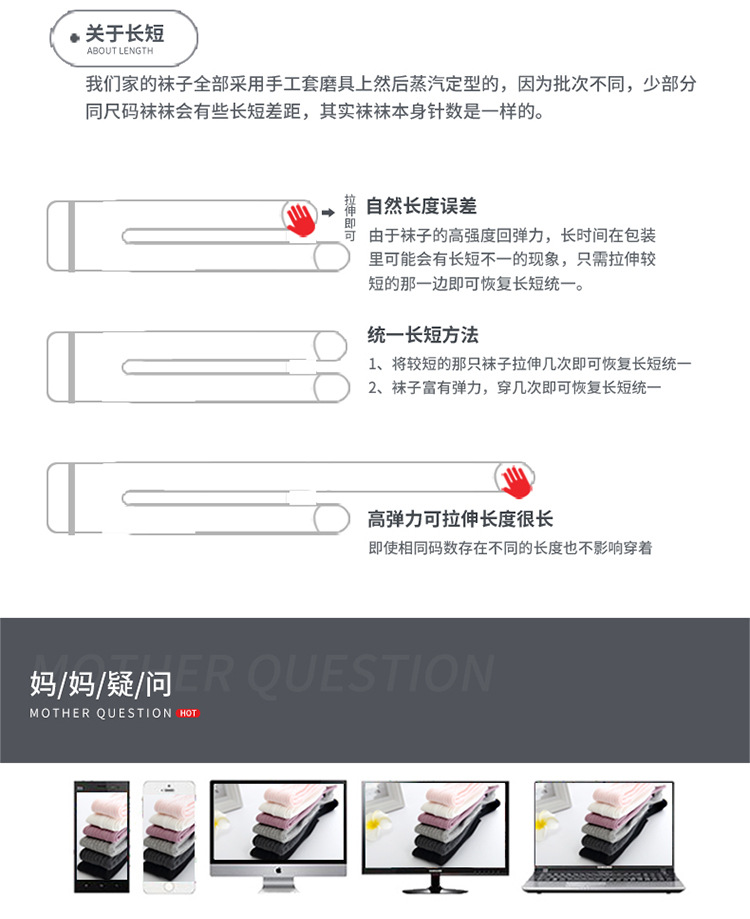 关于长短
ABOUT LENGTH

我们家的袜子全部采用手工套磨具上然后蒸汽定型的，因为批次不同，少部分同尺码袜袜会有些长短差距，其实袜袜本身针数是一样的。

拉伸即可

自然长度误差
由于袜子的高强度回弹力，长时间在包装里可能会有长短不一的现象，只需拉伸较短的那一边即可恢复长短统一。

统一长短方法
1、将较短的那只袜子拉伸几次即可恢复长短统一
2、袜子富有弹力，穿几次即可恢复长短统一

高弹力可拉伸长度很长
即使相同码数存在不同的长度也不影响穿着

MOTHER QUESTION
妈/妈/疑/问
MOTHER QUESTION HOT