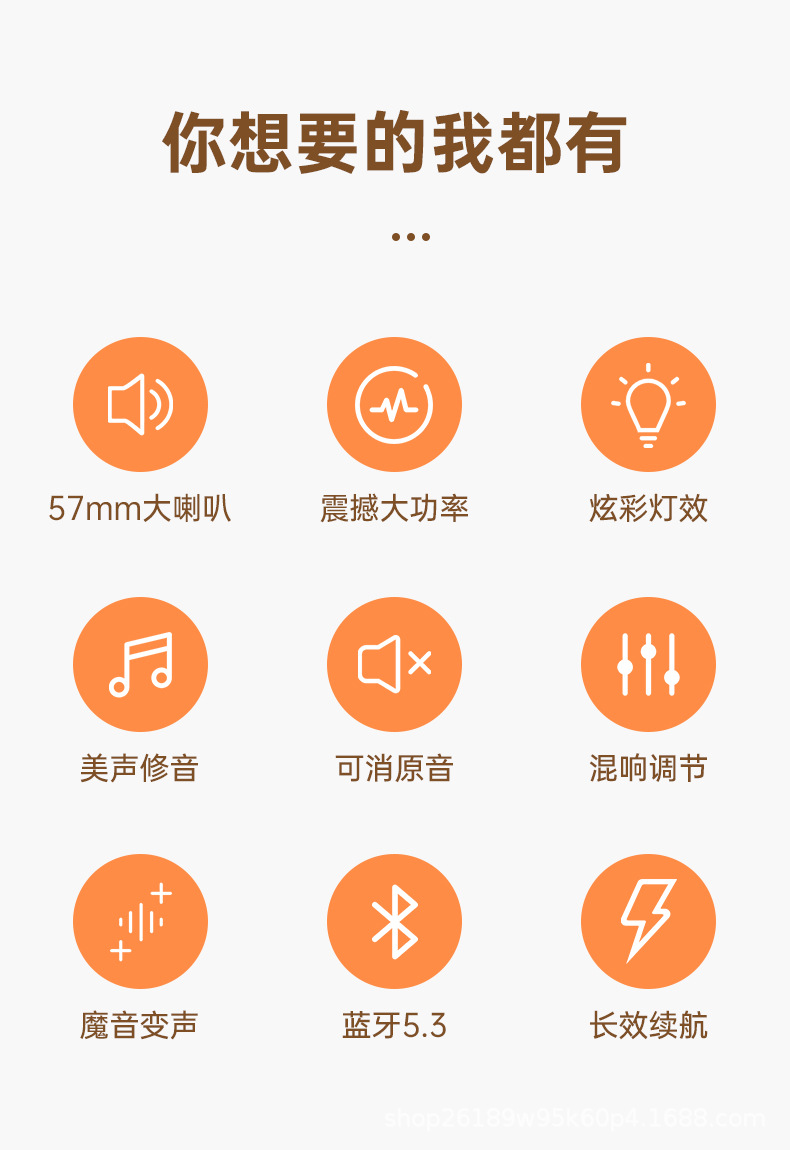 你想要的我都有

...

57mm大喇叭

震撼大功率

炫彩灯效

美声修音

可消原音

混响调节

魔音变声

蓝牙5.3

长效续航

shop26189w95k60p4.1688.com