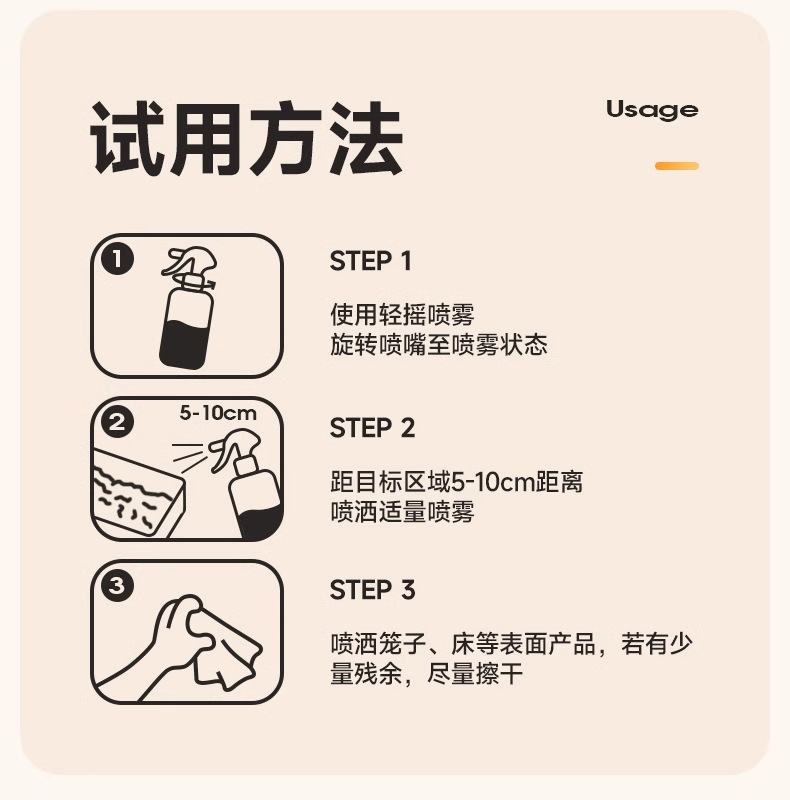 试用方法

Usage

1

STEP 1

使用轻摇喷雾
旋转喷嘴至喷雾状态

2

5-10cm

STEP 2

距目标区域5-10cm距离
喷洒适量喷雾

3

STEP 3

喷洒笼子、床等表面产品，若有少量残余，尽量擦干