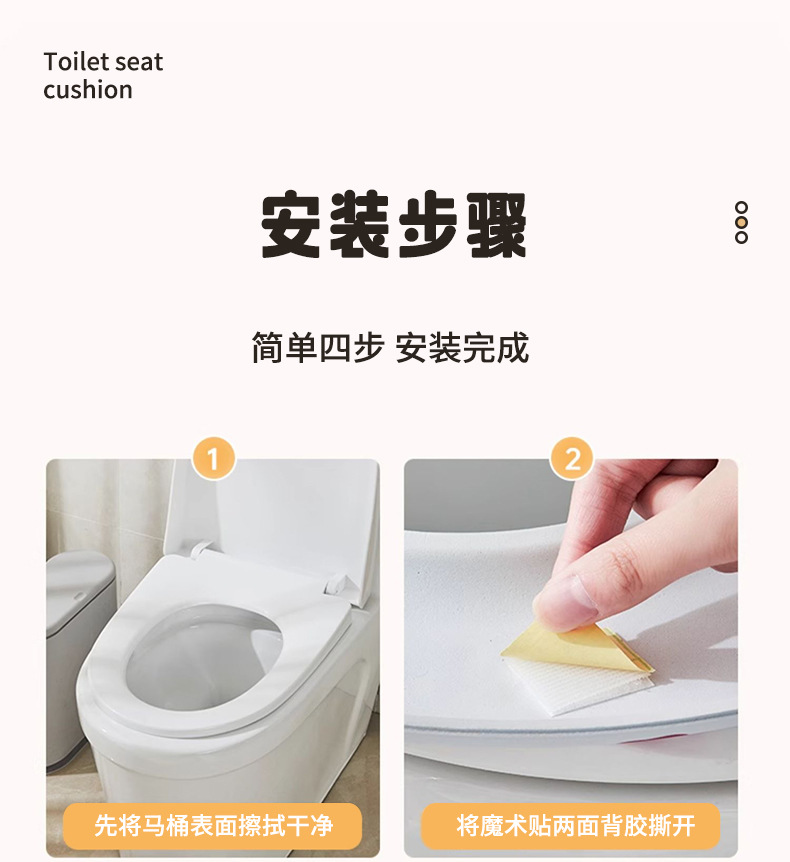 Toilet seat cushion

安装步骤

简单四步 安装完成

1

先将马桶表面擦拭干净

2

将魔术贴两面背胶撕开