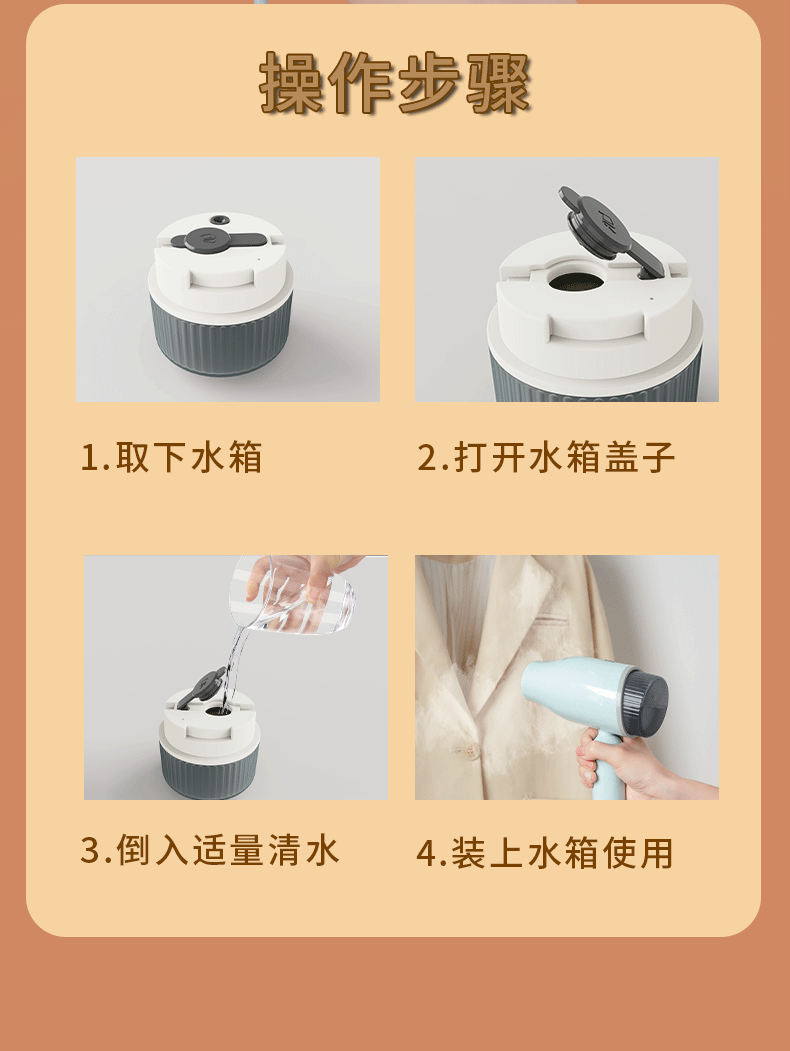 操作步骤

1.取下水箱

2.打开水箱盖子

3.倒入适量清水

4.装上水箱使用