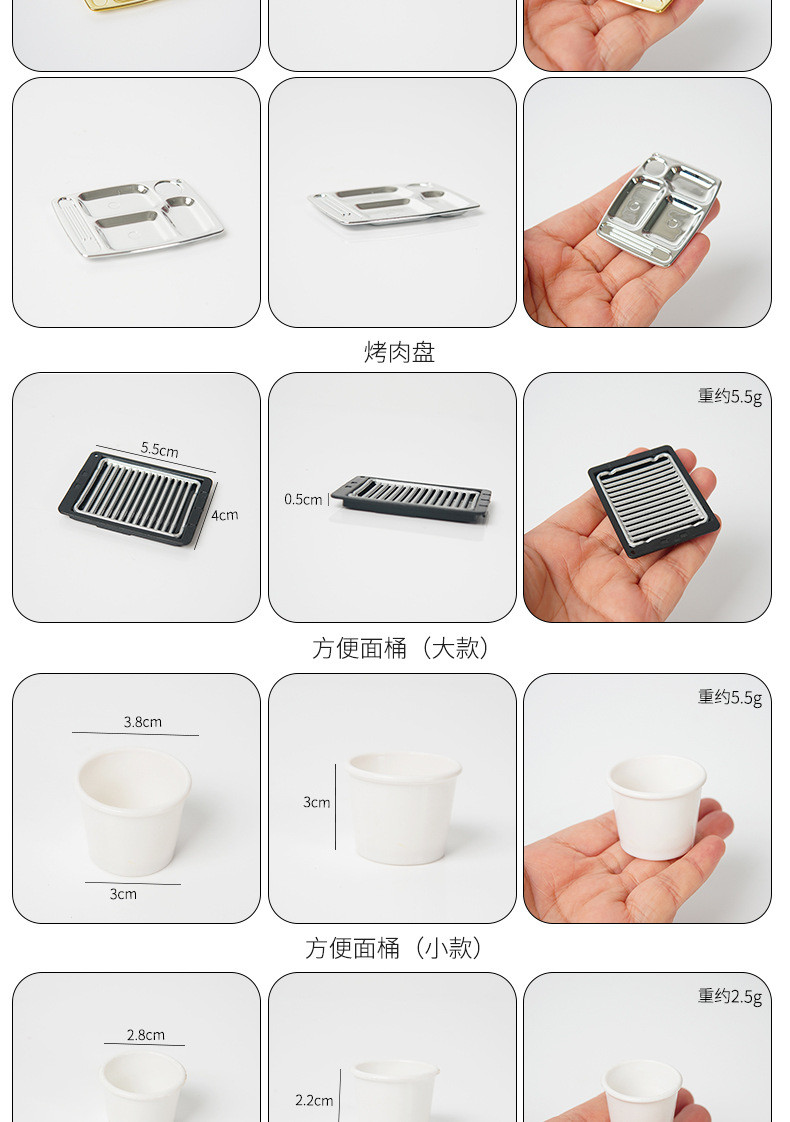 烤肉盘

5.5cm

4cm

0.5cm

重约5.5g

方便面桶（大款）

3.8cm

3cm

3cm

重约5.5g

方便面桶（小款）

2.8cm

2.2cm

重约2.5g