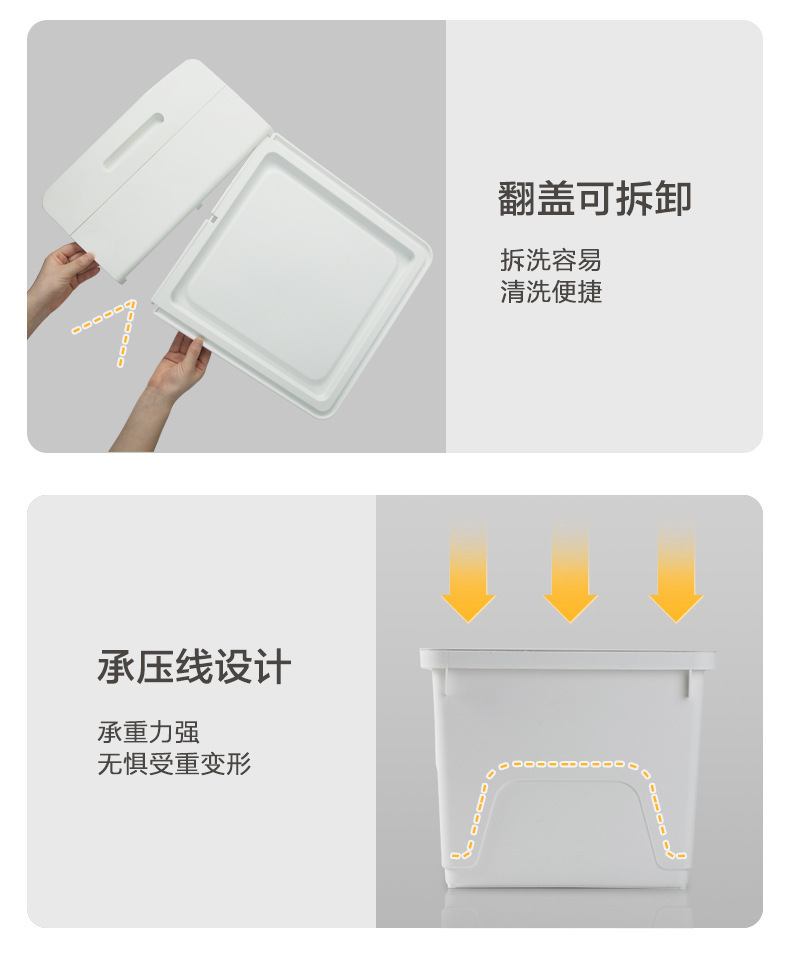 翻盖可拆卸

拆洗容易
清洗便捷

承压线设计

承重力强
无惧受重变形