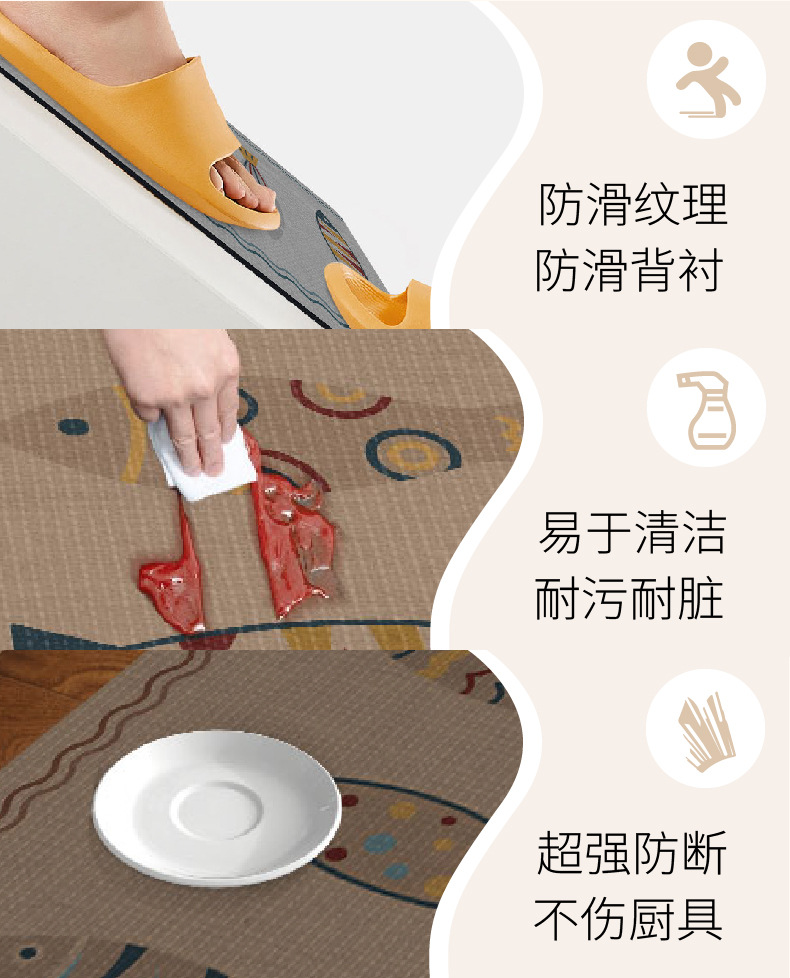 防滑纹理
防滑背衬

易于清洁
耐污耐脏

超强防断
不伤厨具