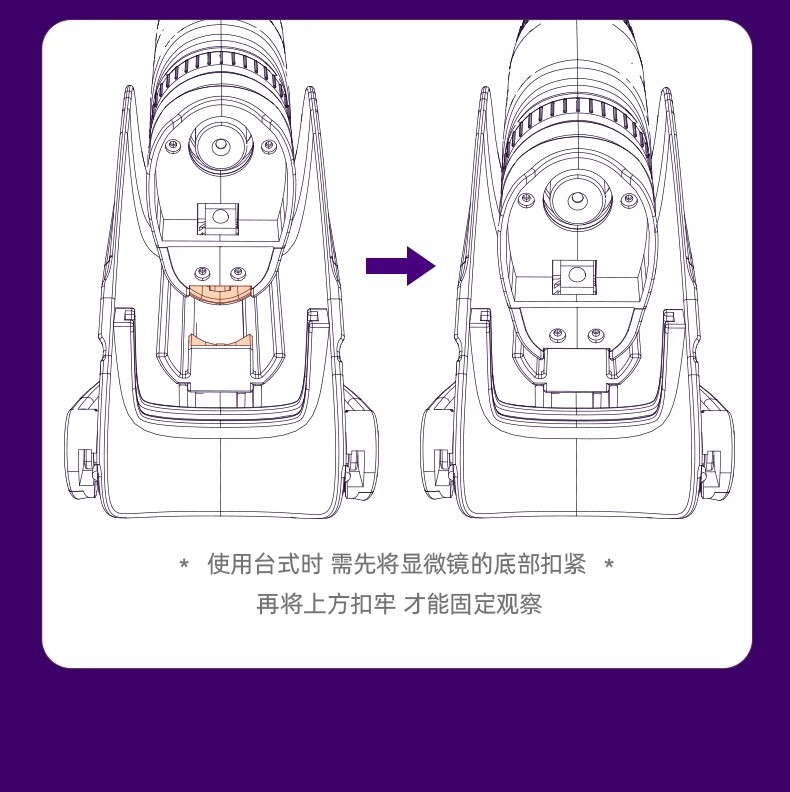 * 使用台式时 需先将显微镜的底部扣紧 *
再将上方扣牢 才能固定观察