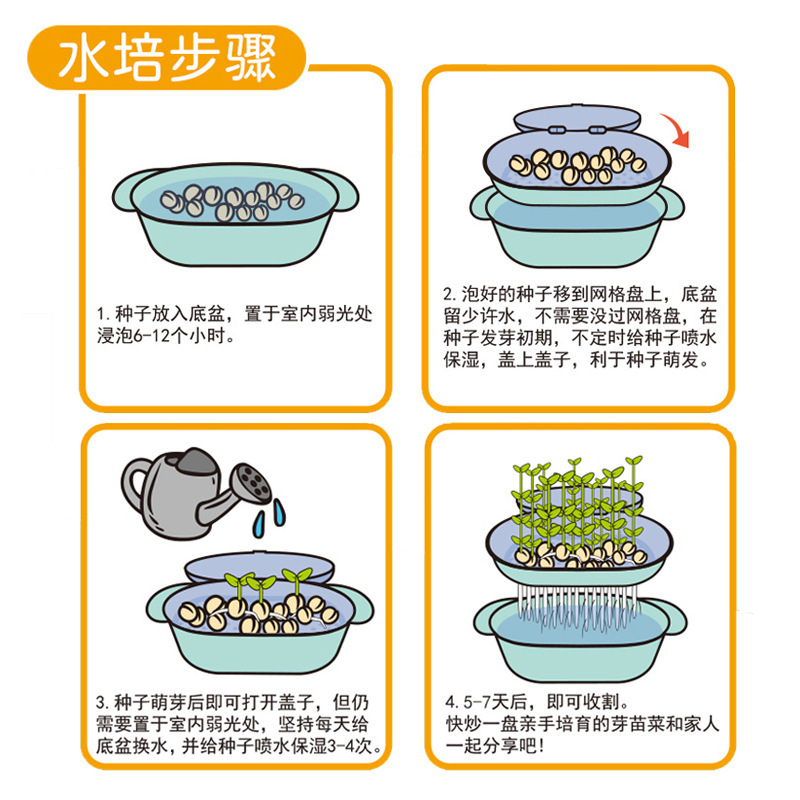 水培步骤

1. 种子放入底盆，置于室内弱光处浸泡6-12个小时。

2. 泡好的种子移到网格盘上，底盆留少许水，不需要没过网格盘，在种子发芽初期，不定时给种子喷水保湿，盖上盖子，利于种子萌发。

3. 种子萌芽后即可打开盖子，但仍需要置于室内弱光处，坚持每天给底盆换水，并给种子喷水保湿3-4次。

4. 5-7天后，即可收割。
快炒一盘亲手培育的芽苗菜和家人一起分享吧！