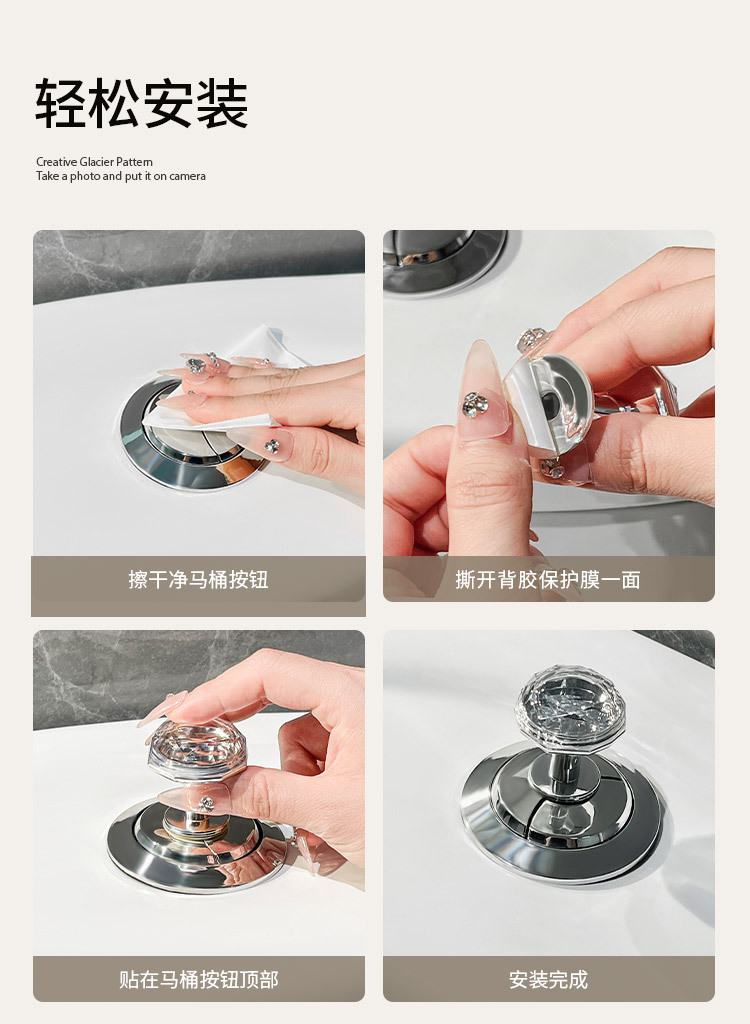 轻松安装

Creative Glacier Pattern
Take a photo and put it on camera

擦干净马桶按钮

撕开背胶保护膜一面

贴在马桶按钮顶部

安装完成