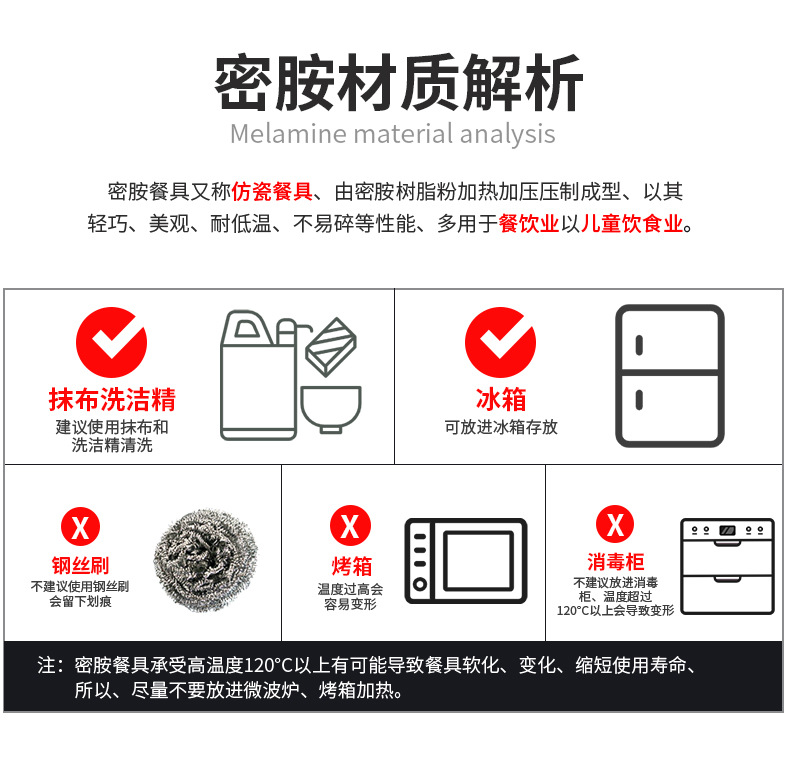 密胺材质解析
Melamine material analysis

密胺餐具又称仿瓷餐具、由密胺树脂粉加热加压压制成型、以其轻巧、美观、耐低温、不易碎等性能、多用于餐饮业以儿童饮食业。

抹布洗洁精
建议使用抹布和洗洁精清洗

冰箱
可放进冰箱存放

X
钢丝刷
不建议使用钢丝刷会留下划痕

X
烤箱
温度过高会容易变形

X
消毒柜
不建议放进消毒柜、温度超过120°C以上会导致变形

注：密胺餐具承受高温度120°C以上有可能导致餐具软化、变化、缩短使用寿命、所以、尽量不要放进微波炉、烤箱加热。