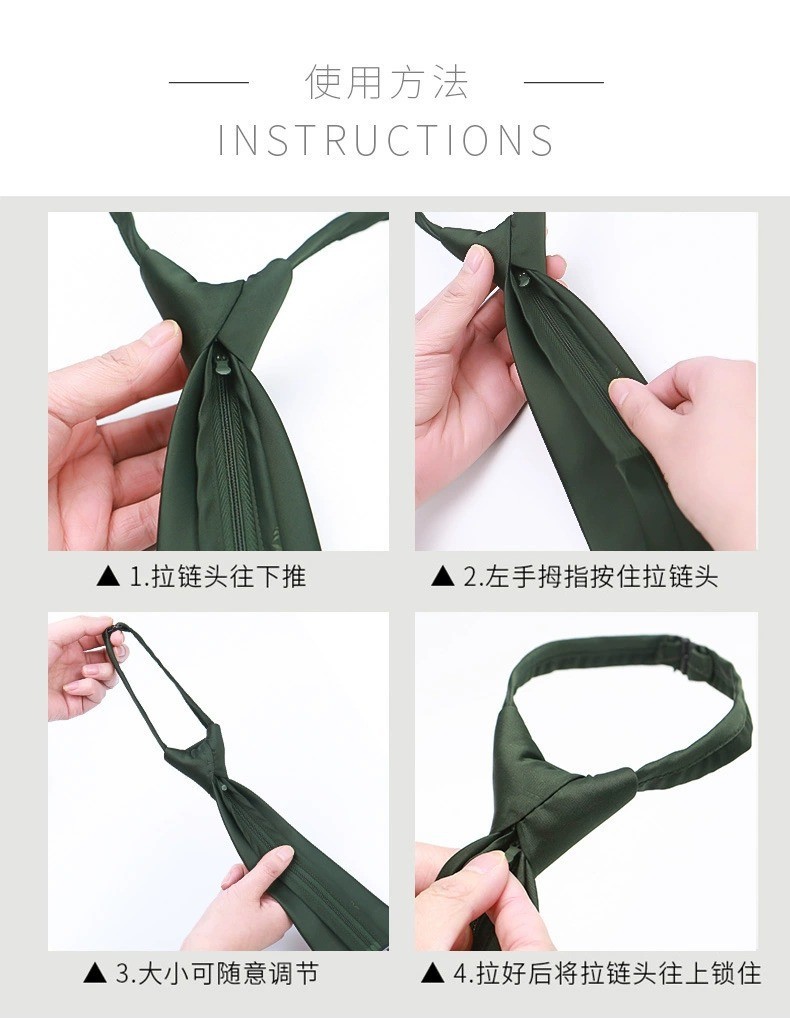 使用方法
INSTRUCTIONS

▲ 1.拉链头往下推

▲ 2.左手拇指按住拉链头

▲ 3.大小可随意调节

▲ 4.拉好后将拉链头往上锁住