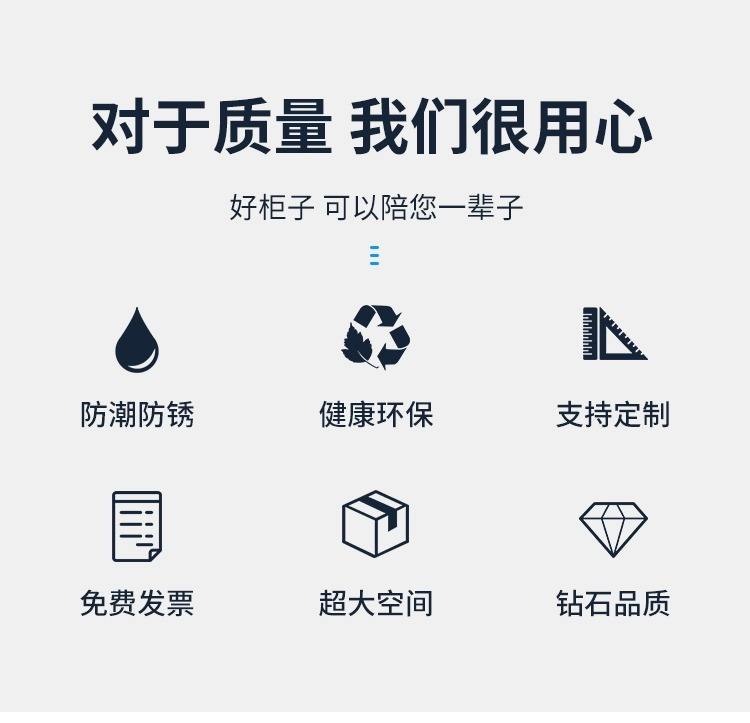 对于质量 我们很用心

好柜子 可以陪您一辈子

防潮防锈

健康环保

支持定制

免费发票

超大空间

钻石品质