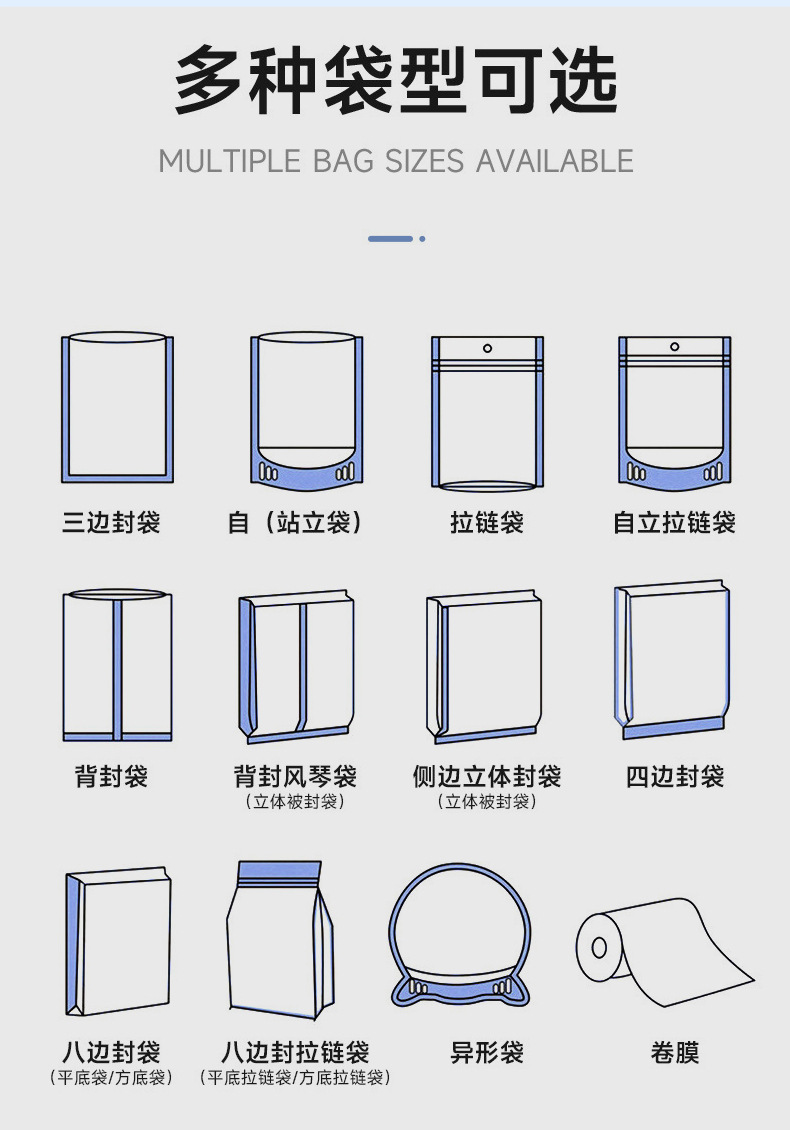 多种袋型可选

MULTIPLE BAG SIZES AVAILABLE

三边封袋

自（站立袋）

拉链袋

自立拉链袋

背封袋

背封风琴袋
（立体被封袋）

侧边立体封袋
（立体被封袋）

四边封袋

八边封袋
（平底袋/方底袋）

八边封拉链袋
（平底拉链袋/方底拉链袋）

异形袋

卷膜