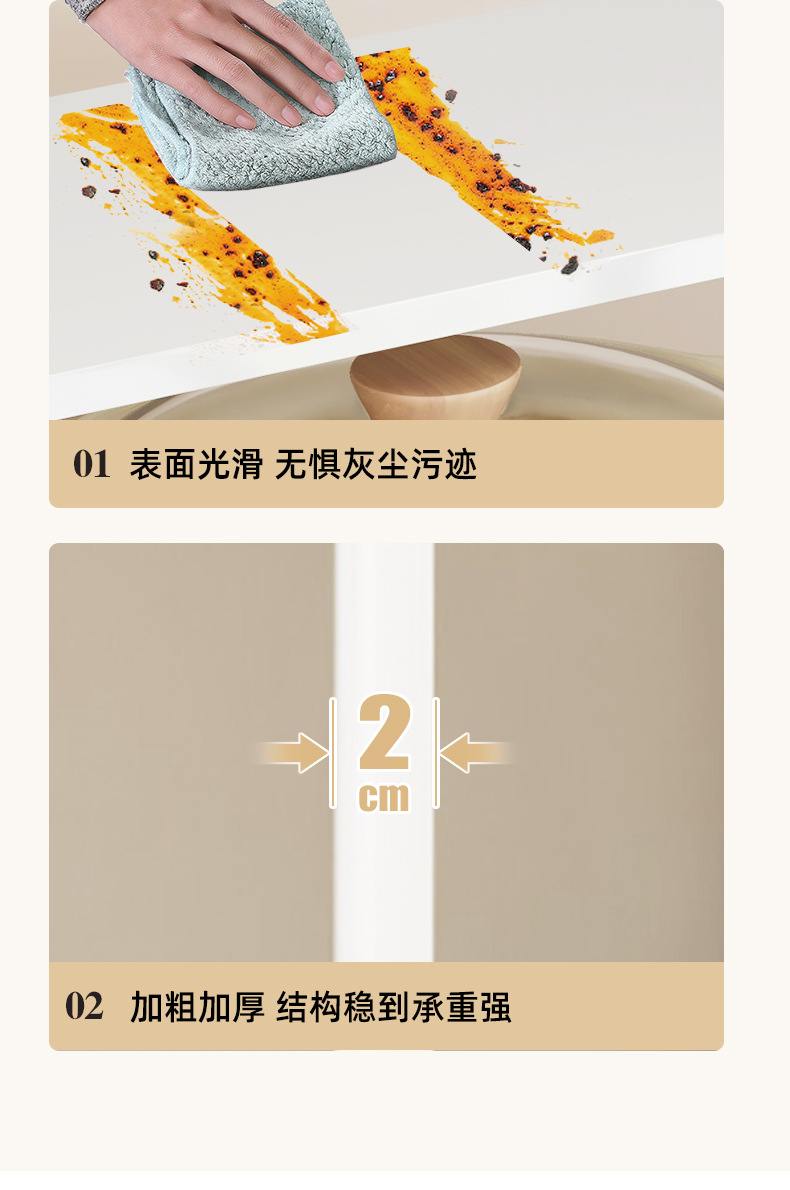 01 表面光滑 无惧灰尘污迹

2 cm

02 加粗加厚 结构稳到承重强