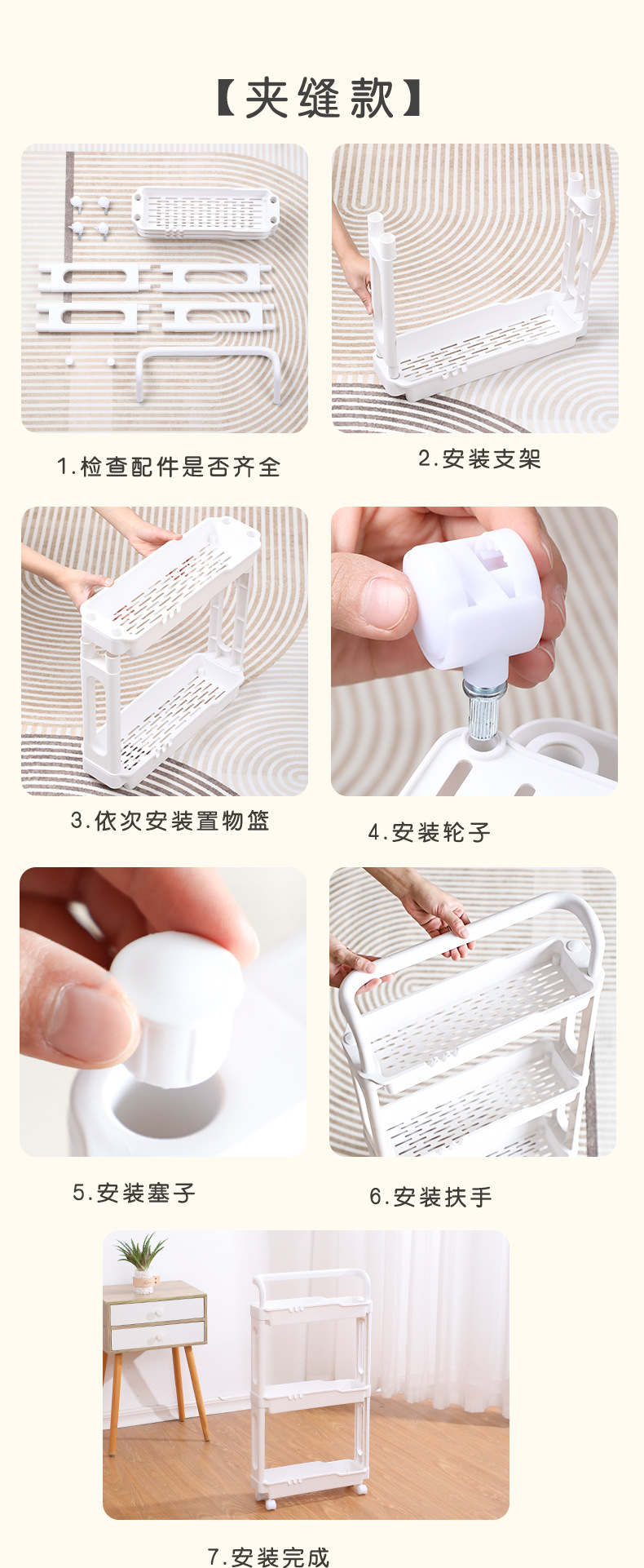 【夹缝款】

1.检查配件是否齐全

2.安装支架

3.依次安装置物篮

4.安装轮子

5.安装塞子

6.安装扶手

7.安装完成