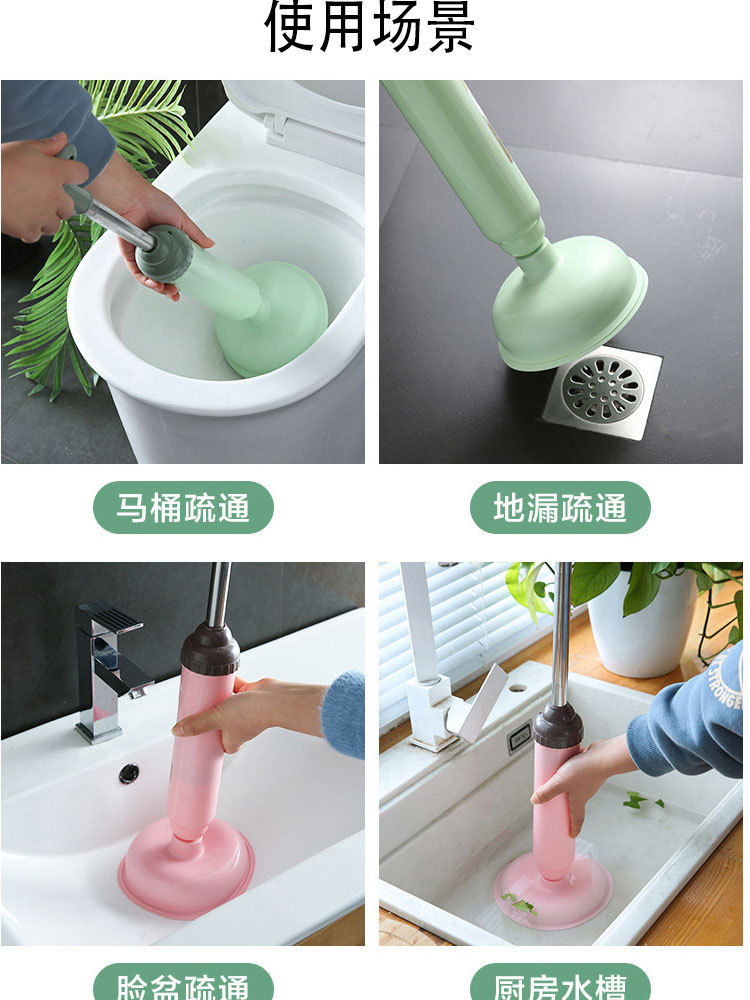 使用场景

马桶疏通

地漏疏通

脸盆疏通

厨房水槽