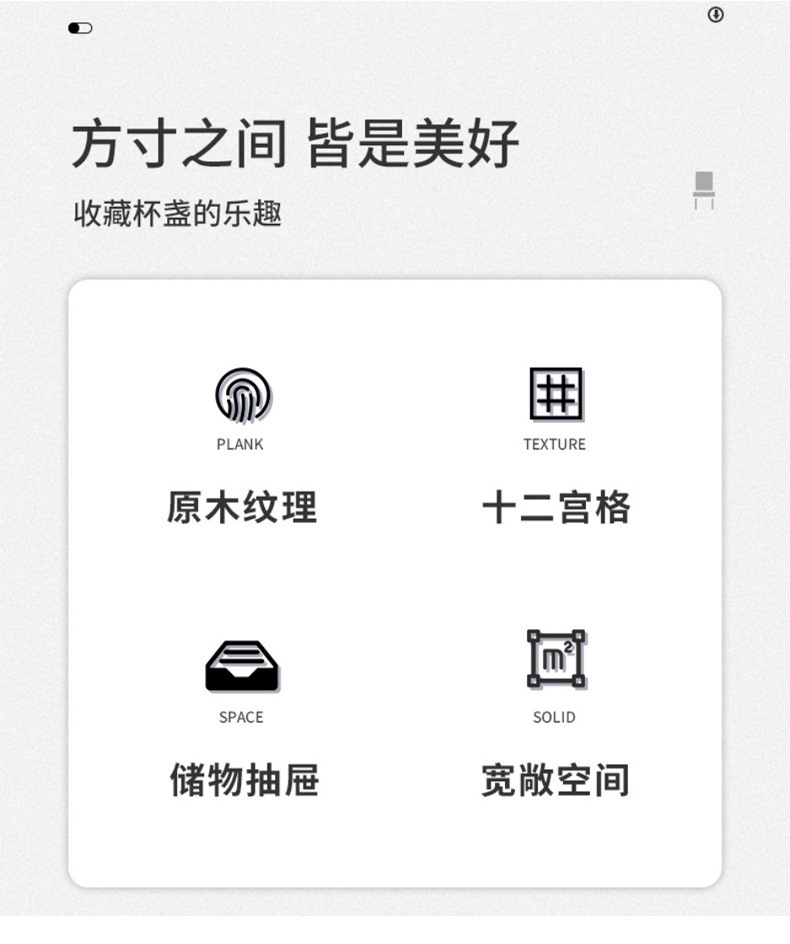 方寸之间 皆是美好

收藏杯盏的乐趣

PLANK

原木纹理

TEXTURE

十二宫格

SPACE

储物抽屉

SOLID

宽敞空间