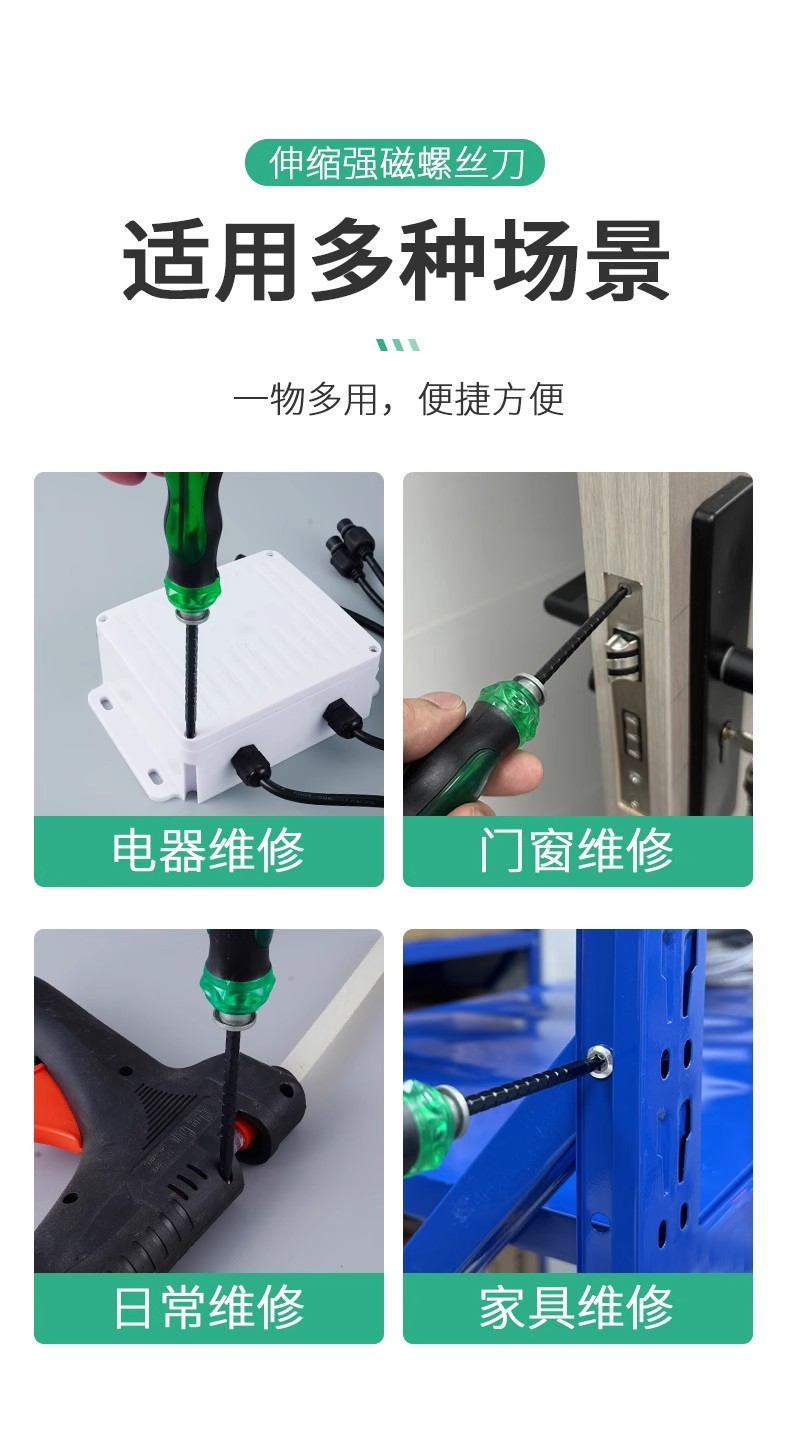 伸缩强磁螺丝刀

适用多种场景

一物多用，便捷方便

电器维修

门窗维修

日常维修

家具维修