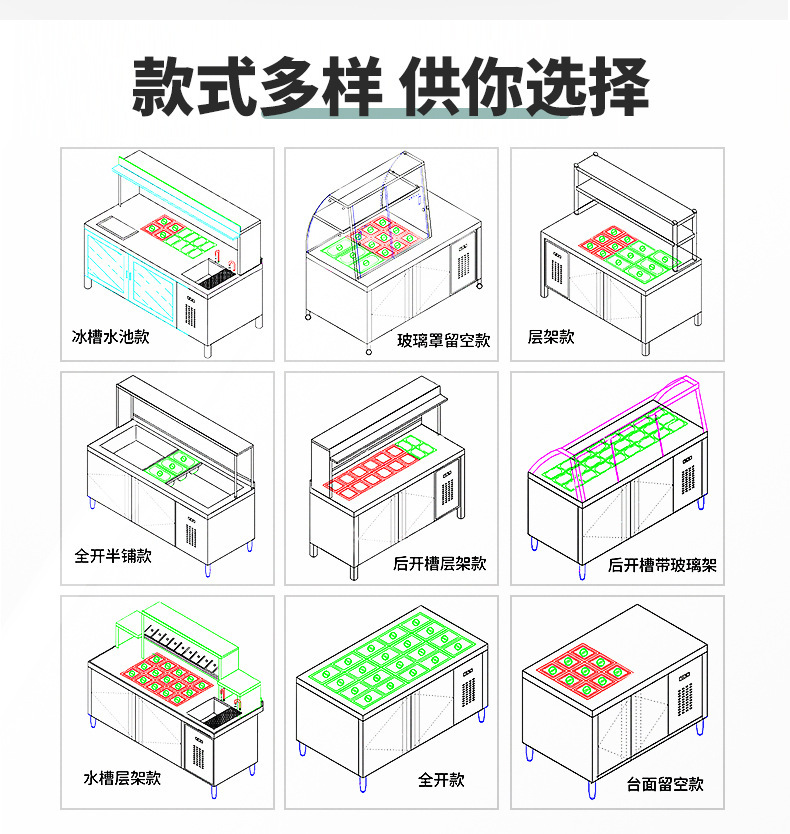 款式多样 供你选择

冰槽水池款

玻璃罩留空款

层架款

全开半铺款

后开槽层架款

后开槽带玻璃架

水槽层架款

全开款

台面留空款