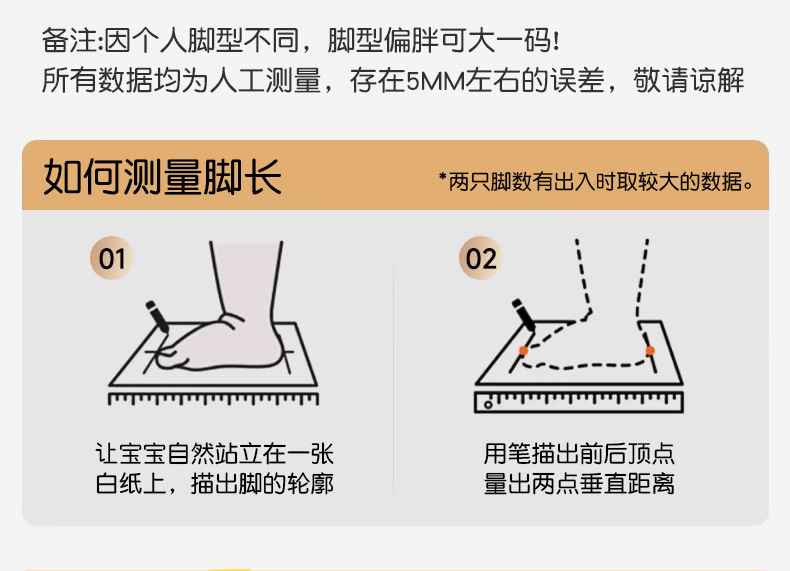 备注:因个人脚型不同，脚型偏胖可大一码!
所有数据均为人工测量，存在5MM左右的误差，敬请谅解

如何测量脚长

*两只脚数有出入时取较大的数据。

01

让宝宝自然站立在一张白纸上，描出脚的轮廓

02

用笔描出前后顶点量出两点垂直距离