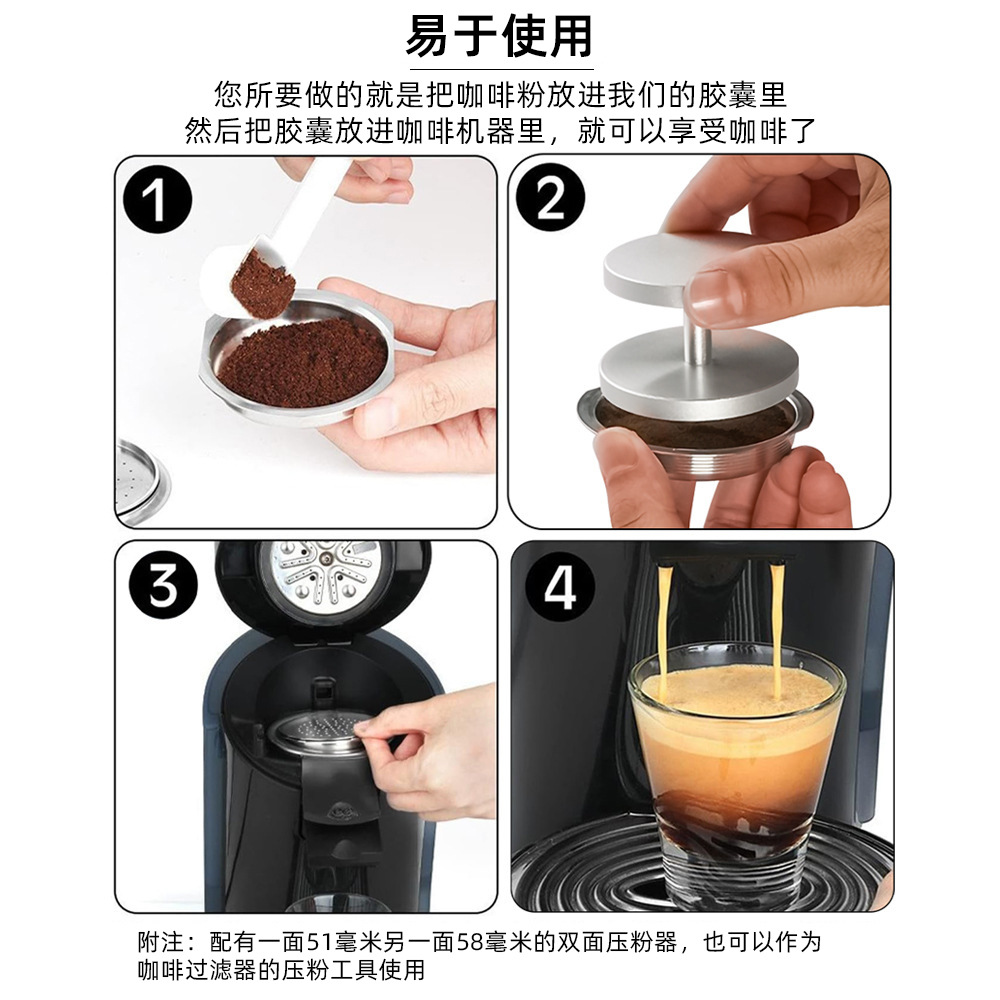 易于使用

您所要做的就是把咖啡粉放进我们的胶囊里
然后把胶囊放进咖啡机器里，就可以享受咖啡了

1

2

3

4

附注：配有一面51毫米另一面58毫米的双面压粉器，也可以作为咖啡过滤器的压粉工具使用