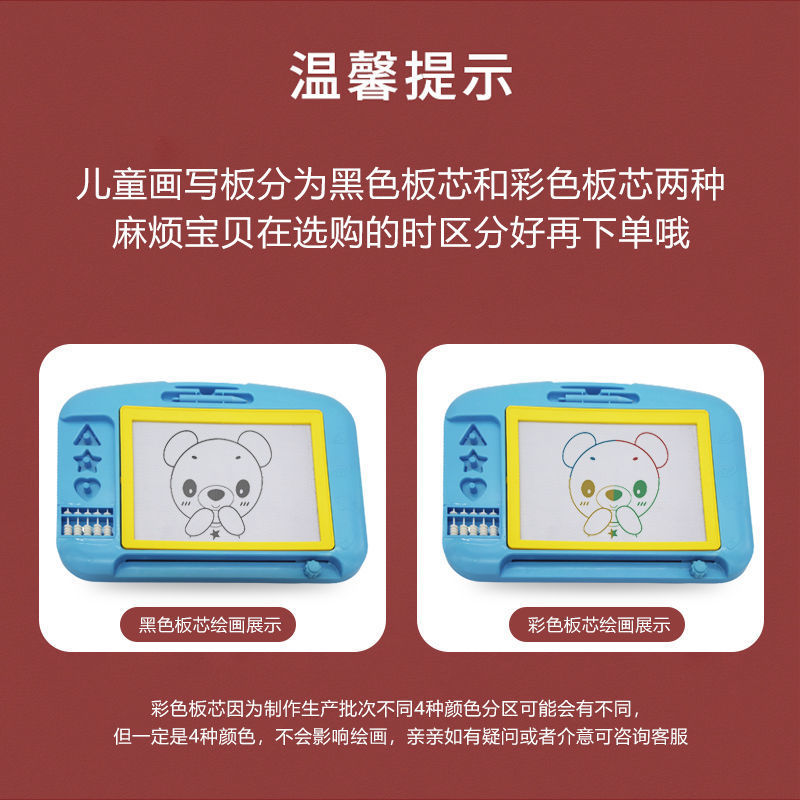 温馨提示

儿童画写板分为黑色板芯和彩色板芯两种
麻烦宝贝在选购的时区分好再下单哦

黑色板芯绘画展示

彩色板芯绘画展示

彩色板芯因为制作生产批次不同4种颜色分区可能会有不同，
但一定是4种颜色，不会影响绘画，亲亲如有疑问或者介意可咨询客服