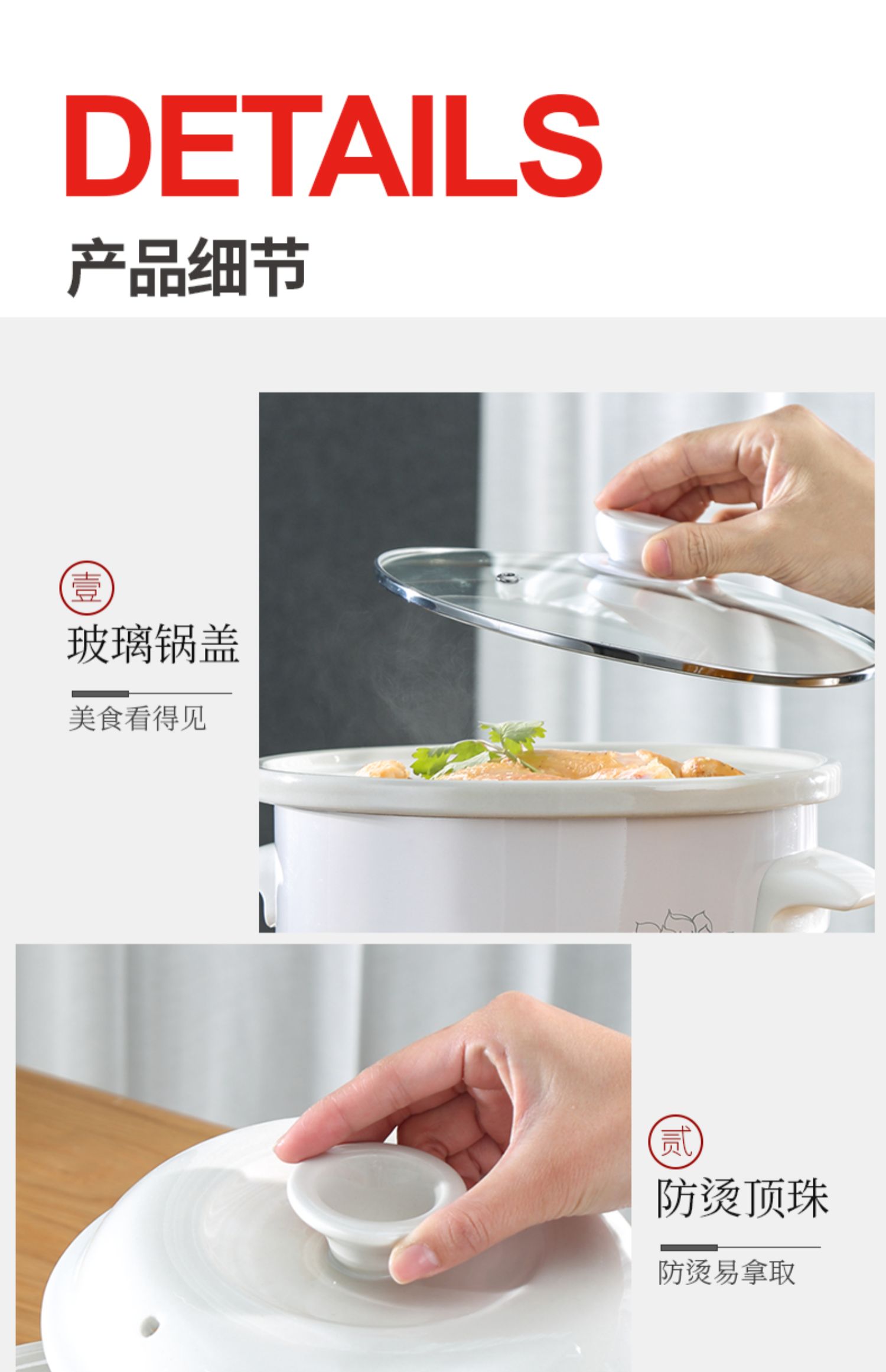 DETAILS

产品细节

壹

玻璃锅盖

美食看得见

贰

防烫顶珠

防烫易拿取