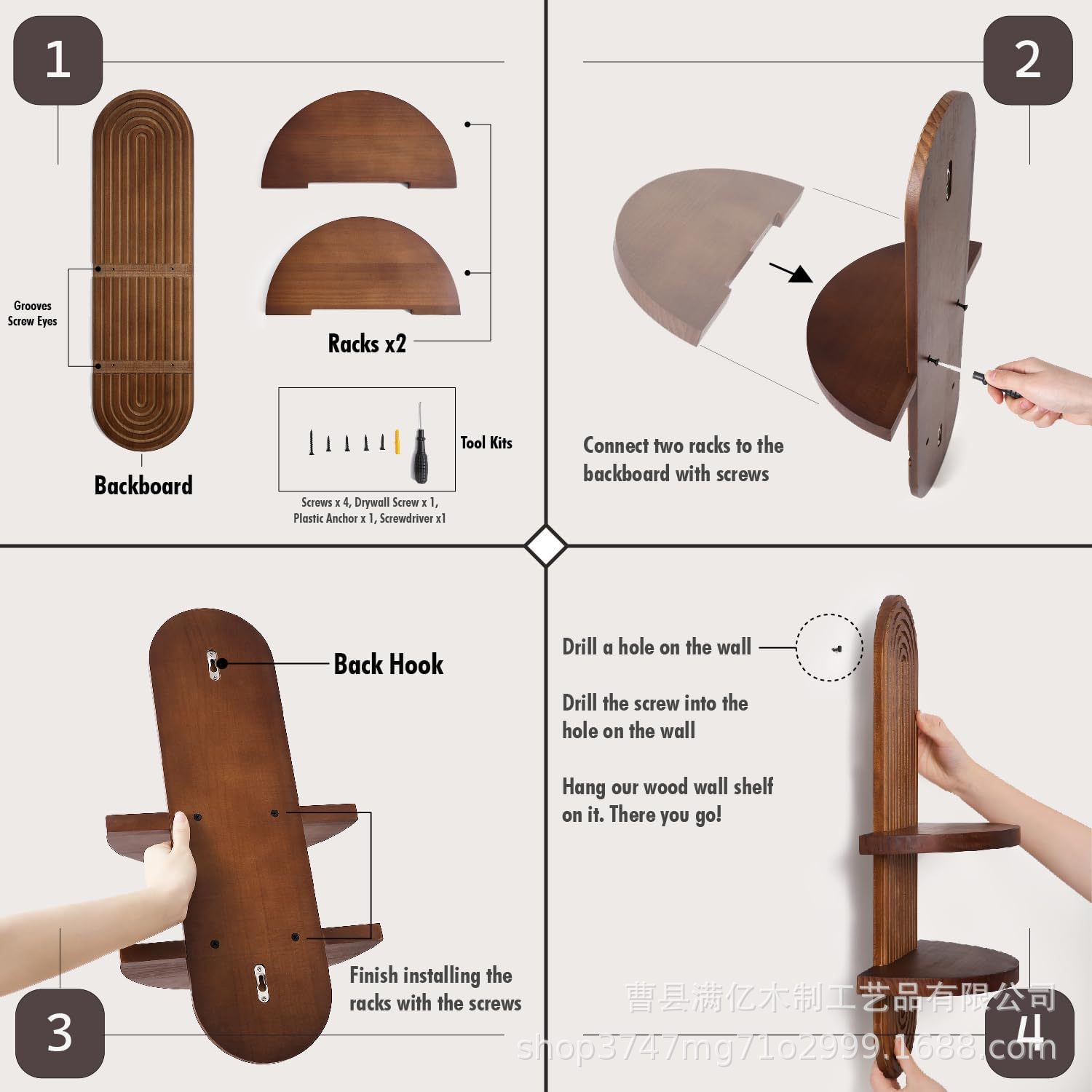 1

Grooves
Screw Eyes

Backboard

Racks x2

Tool Kits

Screws x 4, Drywall Screw x 1,
Plastic Anchor x 1, Screwdriver x1

2

Connect two racks to the backboard with screws

Back Hook

Finish installing the racks with the screws

3

Drill a hole on the wall

Drill the screw into the hole on the wall

Hang our wood wall shelf on it. There you go!

4

曹县满亿木制工艺品有限公司
shop3747mg71o2999.1688.com