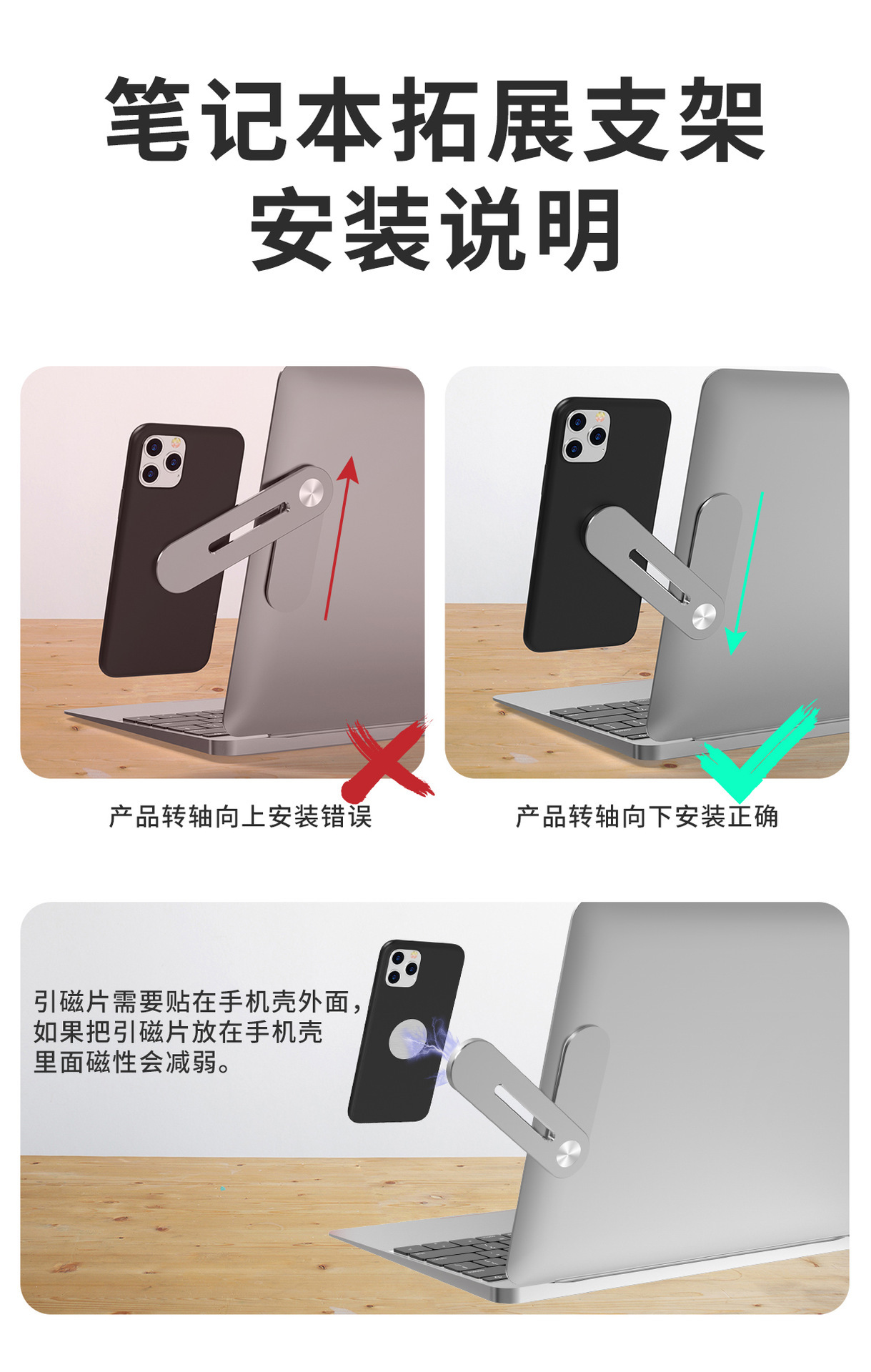 笔记本拓展支架
安装说明

产品转轴向上安装错误

产品转轴向下安装正确

引磁片需要贴在手机壳外面，如果把引磁片放在手机壳里面磁性会减弱。