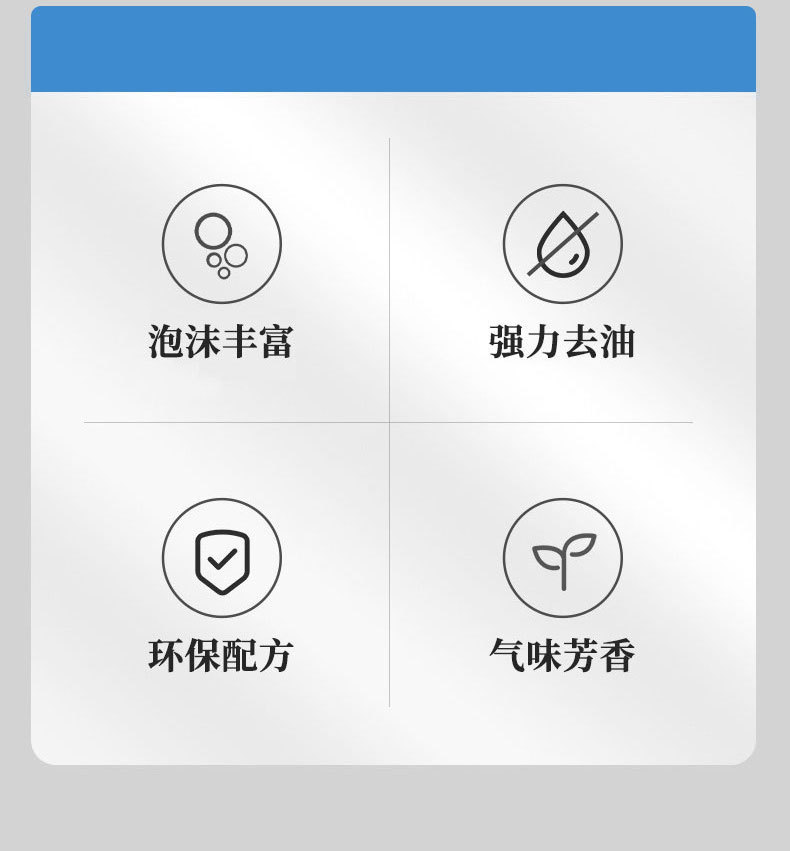 泡沫丰富

强力去油

环保配方

气味芳香