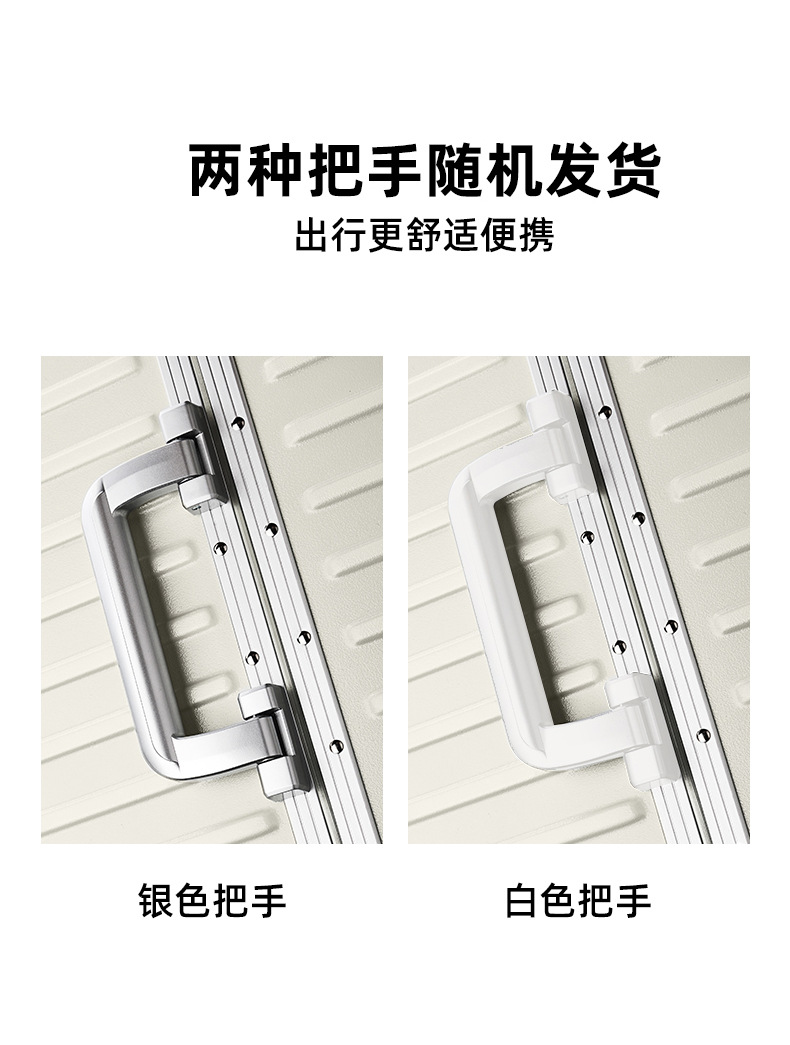 两种把手随机发货
出行更舒适便携

银色把手

白色把手