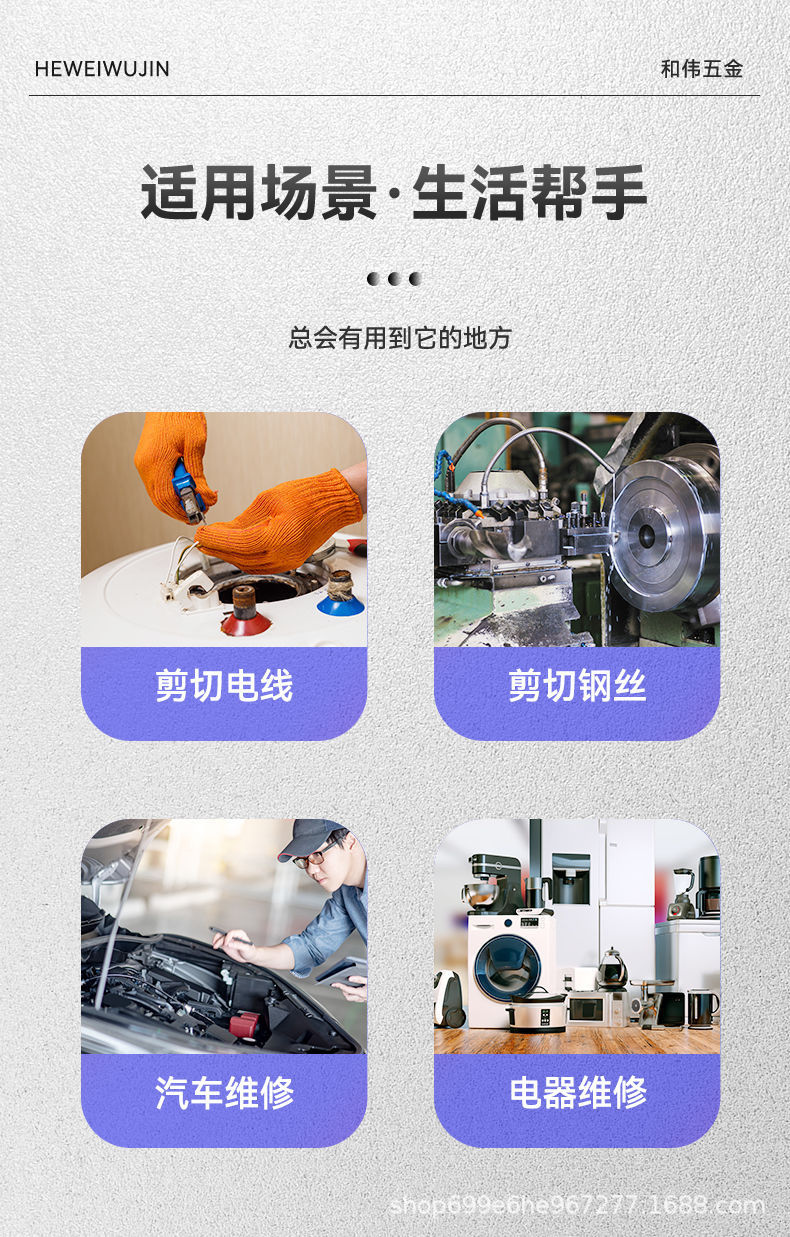 HEWEIWUJIN

和伟五金

适用场景·生活帮手

总会有用到它的地方

剪切电线

剪切钢丝

汽车维修

电器维修

shop699e6he967277.1688.com