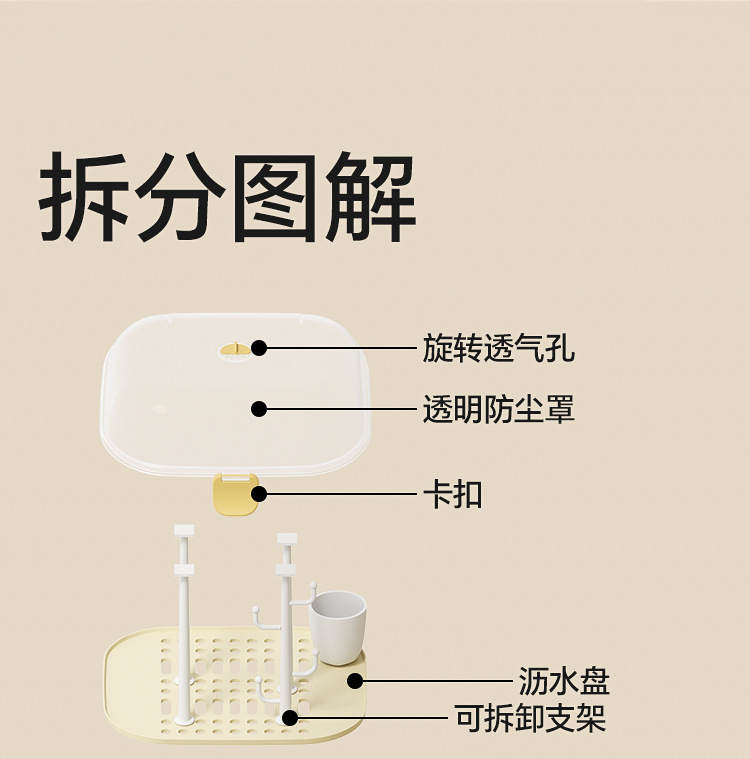 拆分图解

旋转透气孔

透明防尘罩

卡扣

沥水盘

可拆卸支架