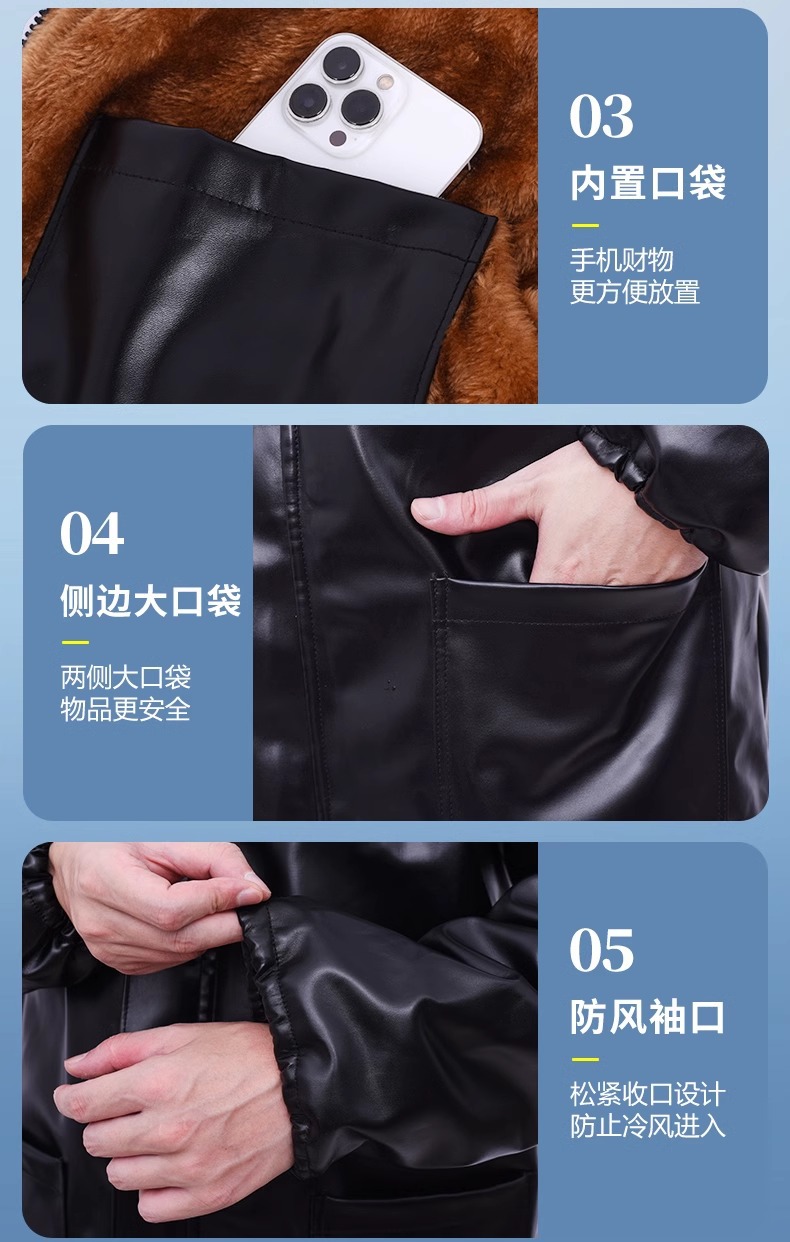 03
内置口袋

手机财物
更方便放置

04
侧边大口袋

两侧大口袋
物品更安全

05
防风袖口

松紧收口设计
防止冷风进入