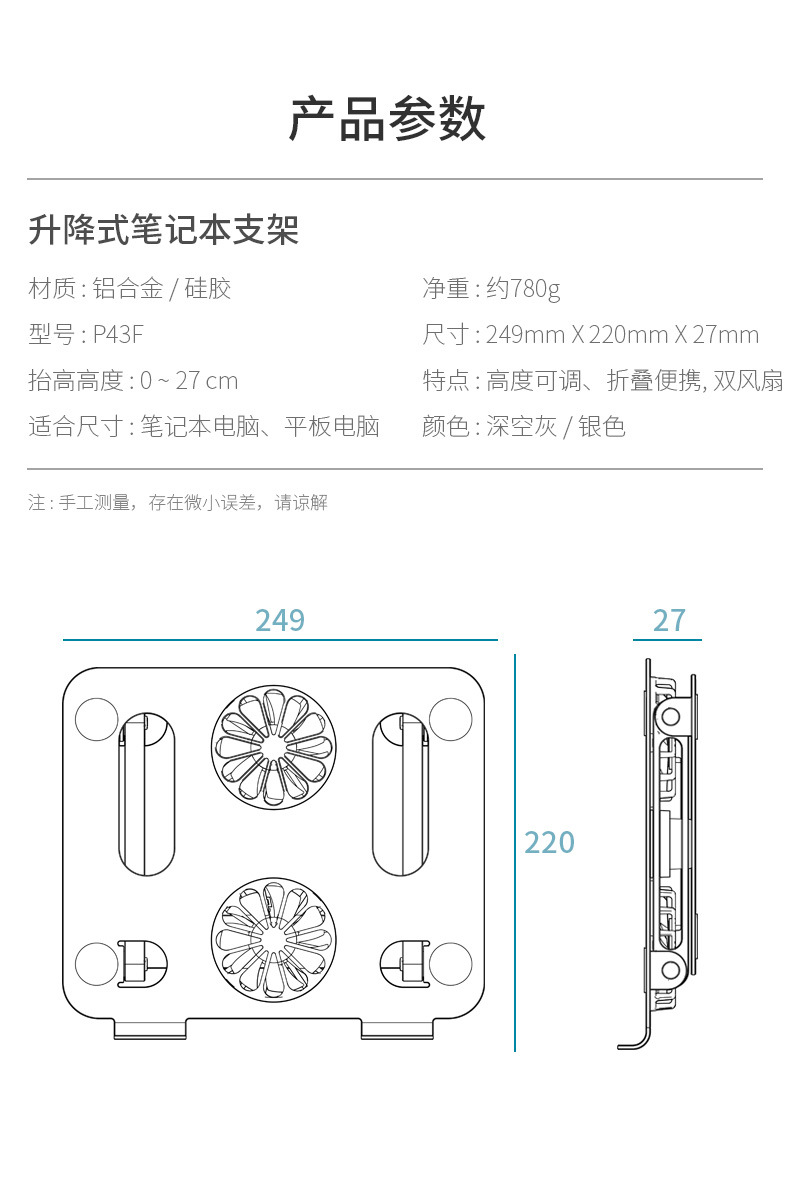 产品参数

升降式笔记本支架

材质 : 铝合金 / 硅胶

型号 : P43F

抬高高度 : 0 ~ 27 cm

适合尺寸 : 笔记本电脑、平板电脑

净重 : 约780g

尺寸 : 249mm X 220mm X 27mm

特点 : 高度可调、折叠便携, 双风扇

颜色 : 深空灰 / 银色

注 : 手工测量，存在微小误差，请谅解

249

27

220