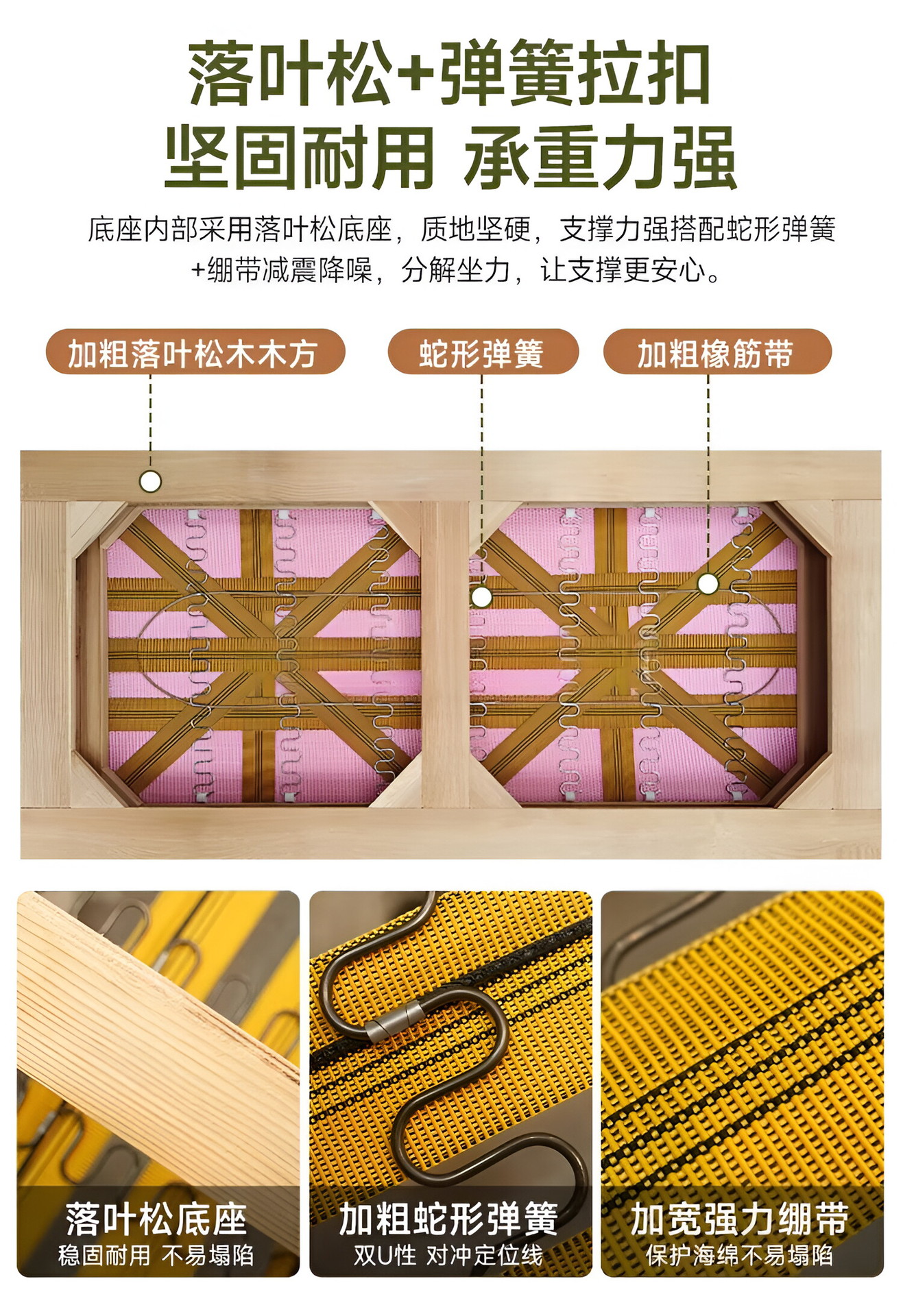 落叶松+弹簧拉扣
坚固耐用 承重力强

底座内部采用落叶松底座，质地坚硬，支撑力强搭配蛇形弹簧+绷带减震降噪，分解坐力，让支撑更安心。

加粗落叶松木木方

蛇形弹簧

加粗橡筋带

落叶松底座
稳固耐用 不易塌陷

加粗蛇形弹簧
双U性 对冲定位线

加宽强力绷带
保护海绵不易塌陷