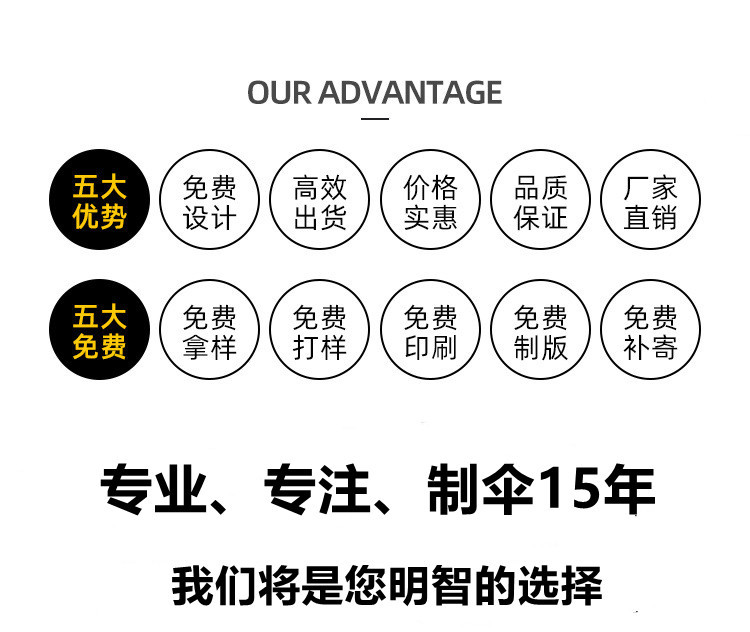 OUR ADVANTAGE

五大优势

免费设计

高效出货

价格实惠

品质保证

厂家直销

五大免费

免费拿样

免费打样

免费印刷

免费制版

免费补寄

专业、专注、制伞15年

我们将是您明智的选择