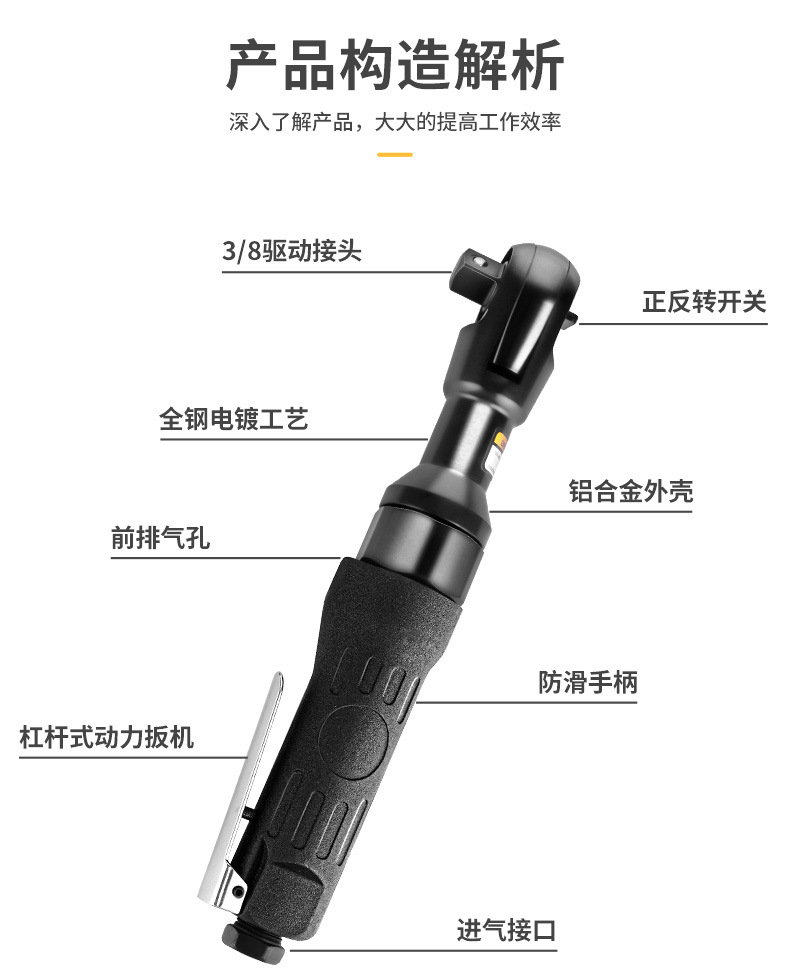 产品构造解析

深入了解产品，大大的提高工作效率

3/8驱动接头

正反转开关

全钢电镀工艺

铝合金外壳

前排气孔

防滑手柄

杠杆式动力扳机

进气接口