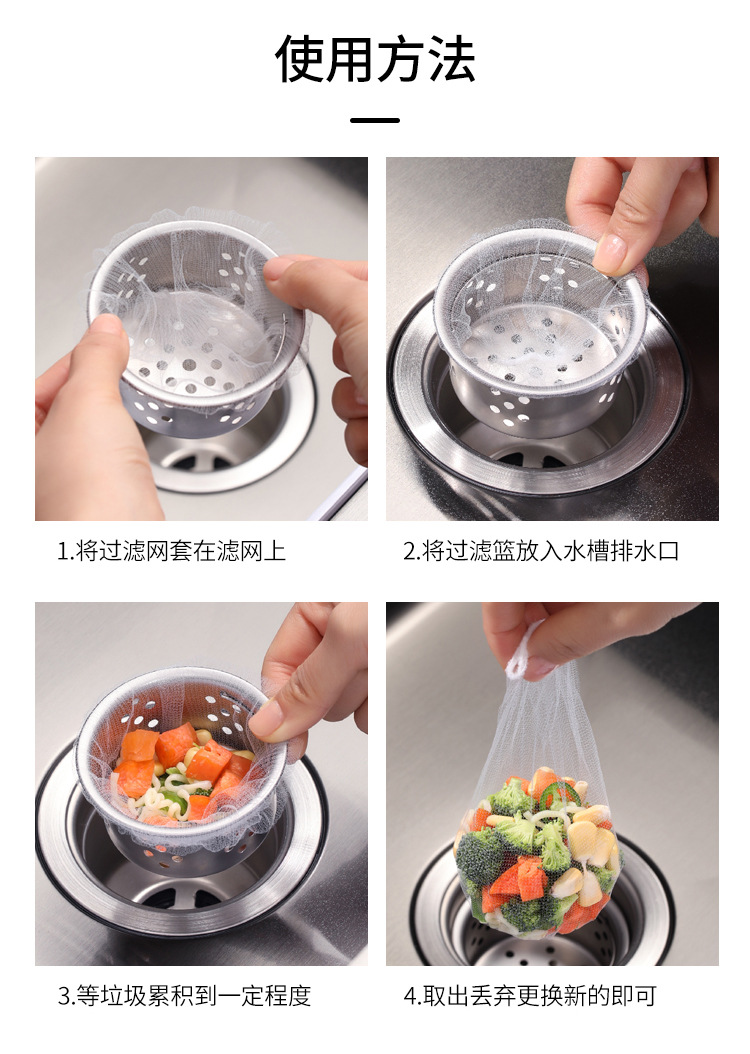 使用方法

1.将过滤网套在滤网上

2.将过滤篮放入水槽排水口

3.等垃圾累积到一定程度

4.取出丢弃更换新的即可