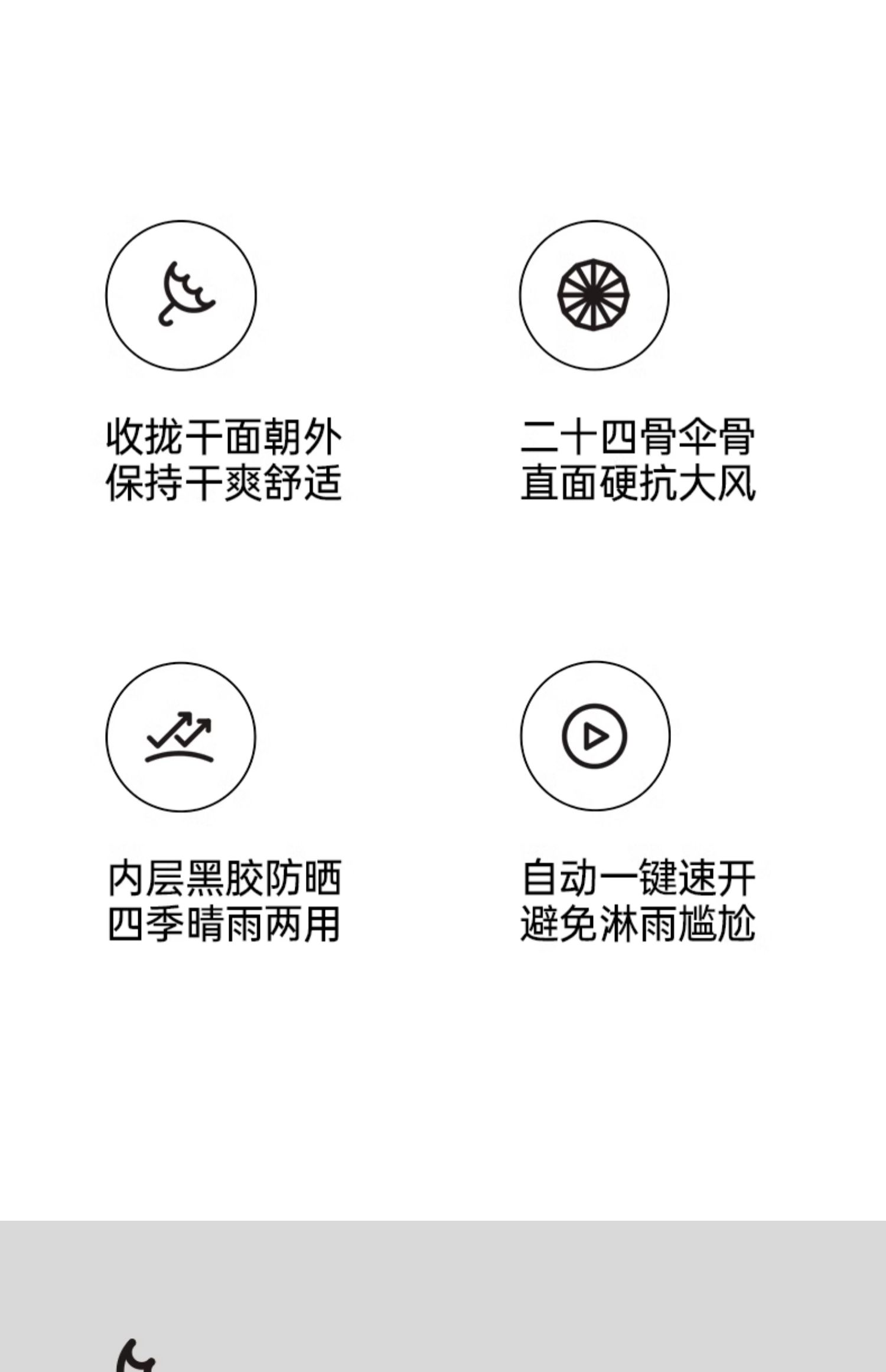 收拢干面朝外
保持干爽舒适

二十四骨伞骨
直面硬抗大风

内层黑胶防晒
四季晴雨两用

自动一键速开
避免淋雨尴尬