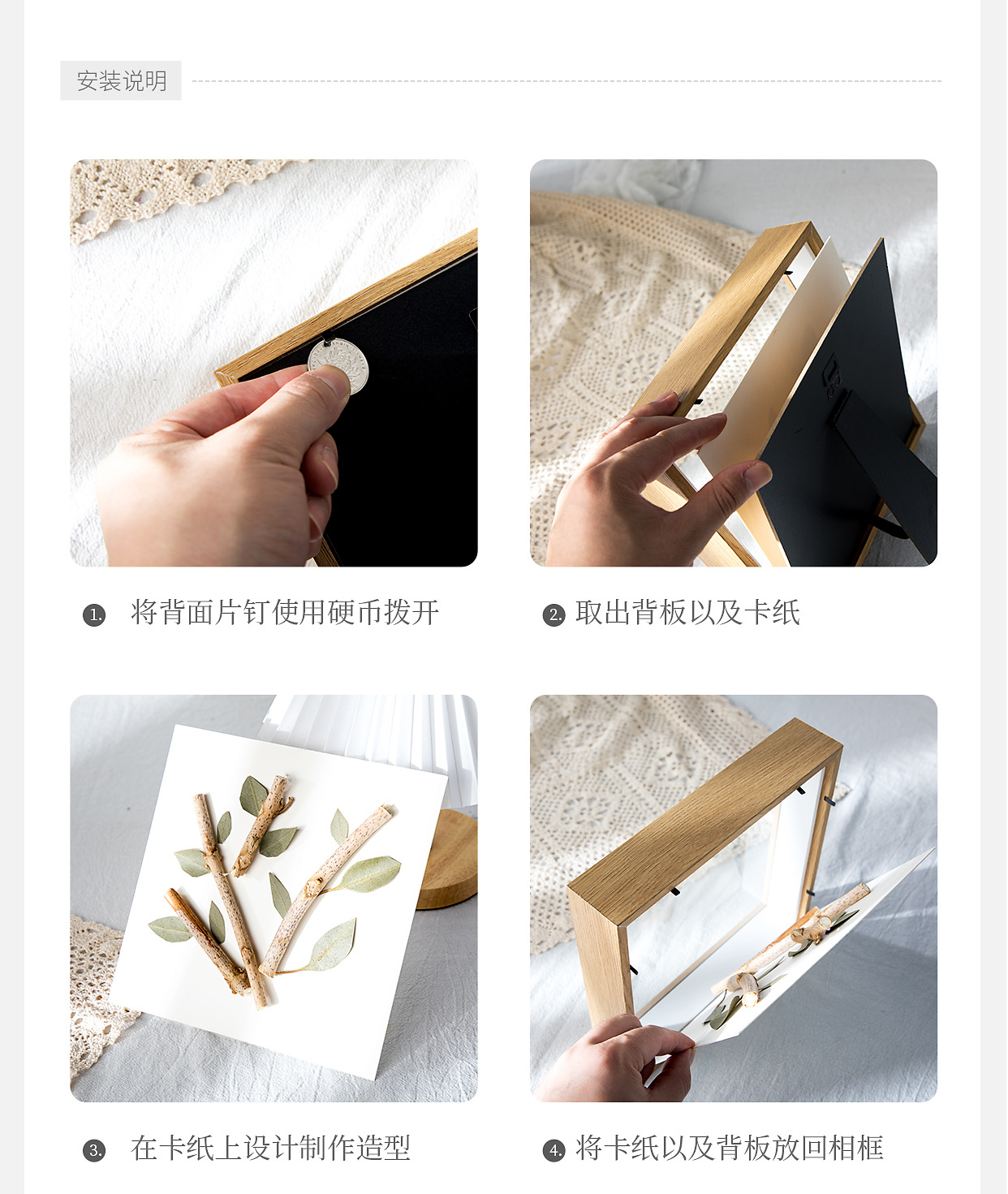 安装说明

1. 将背面片钉使用硬币拨开

2. 取出背板以及卡纸

3. 在卡纸上设计制作造型

4. 将卡纸以及背板放回相框