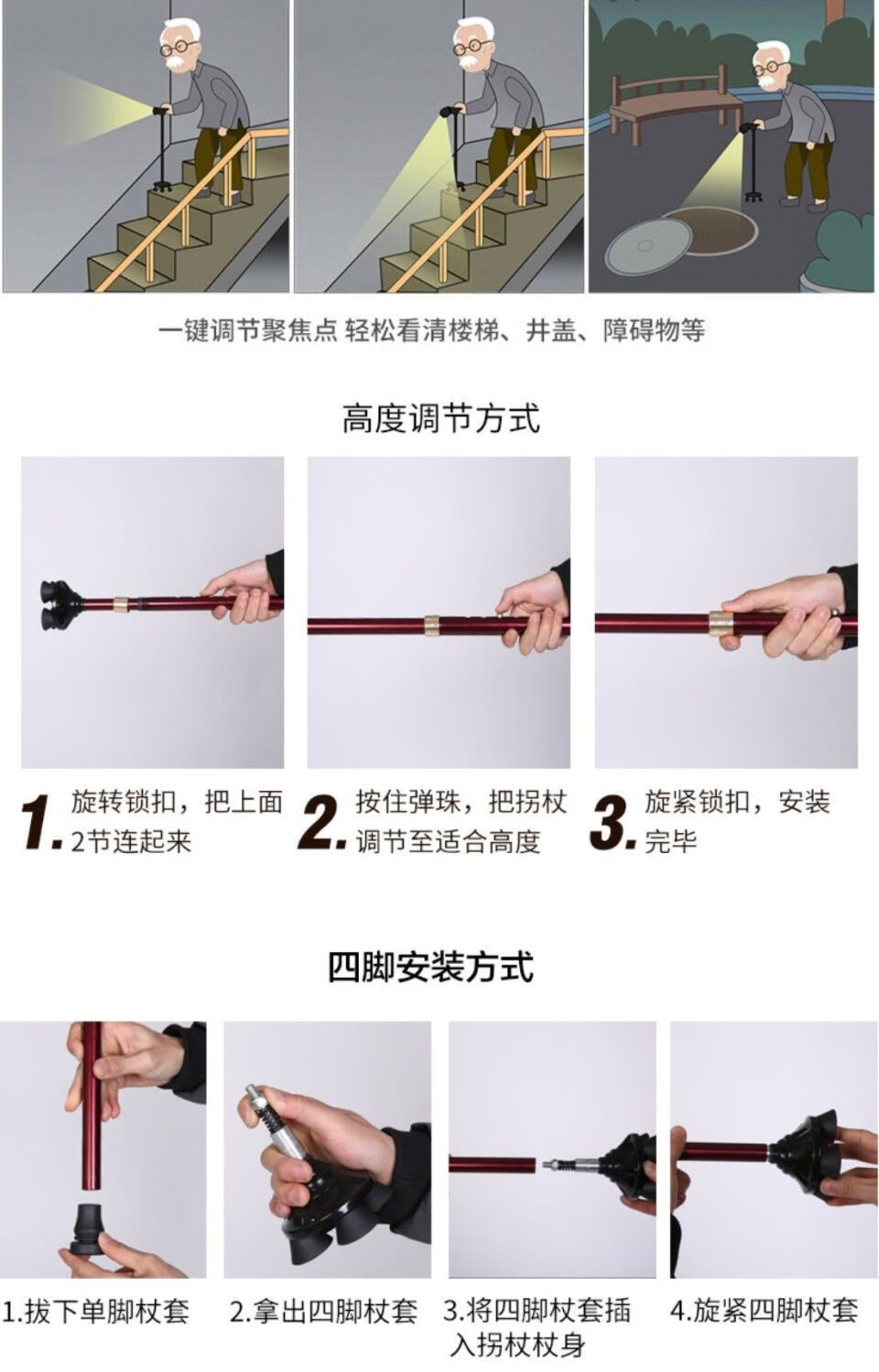 一键调节聚焦点 轻松看清楼梯、井盖、障碍物等

高度调节方式

1. 旋转锁扣，把上面2节连起来

2. 按住弹珠，把拐杖调节至适合高度

3. 旋紧锁扣，安装完毕

四脚安装方式

1.拔下单脚杖套

2.拿出四脚杖套

3.将四脚杖套插入拐杖杖身

4.旋紧四脚杖套