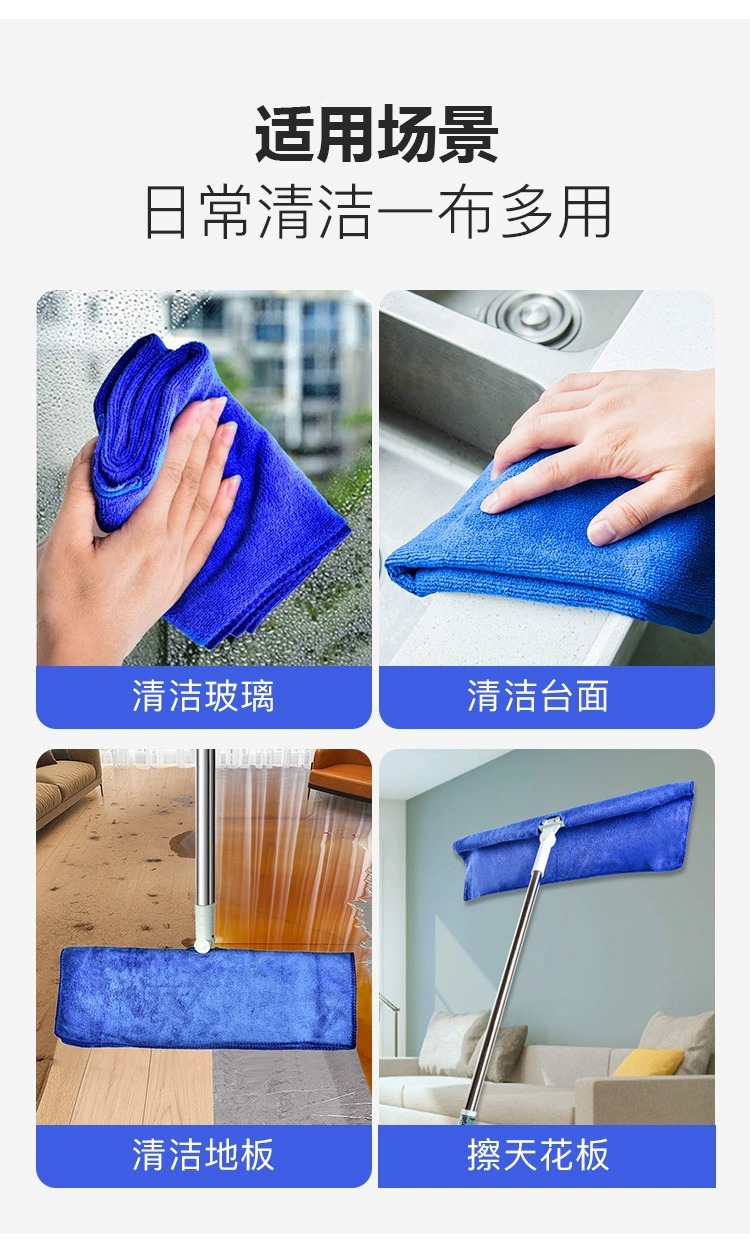 适用场景
日常清洁一布多用

清洁玻璃

清洁台面

清洁地板

擦天花板