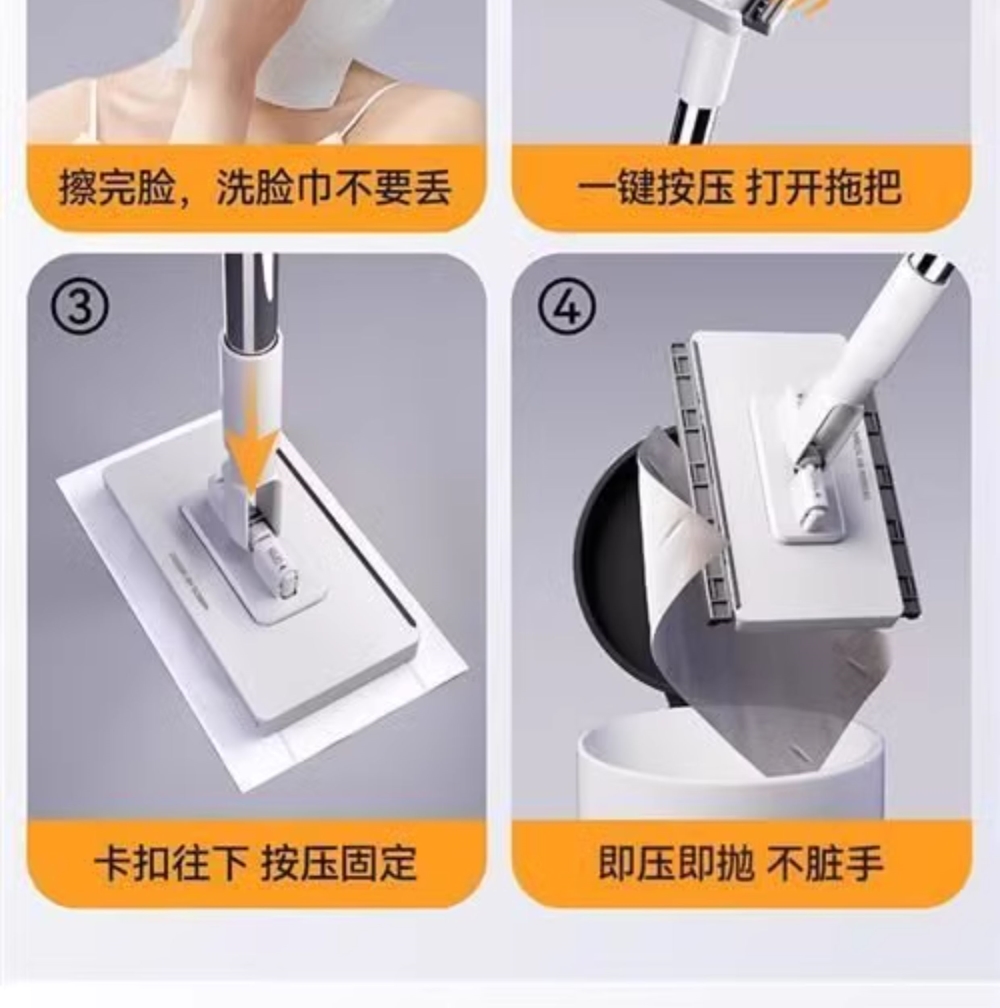 擦完脸，洗脸巾不要丢

一键按压 打开拖把

③

卡扣往下 按压固定

④

即压即抛 不脏手