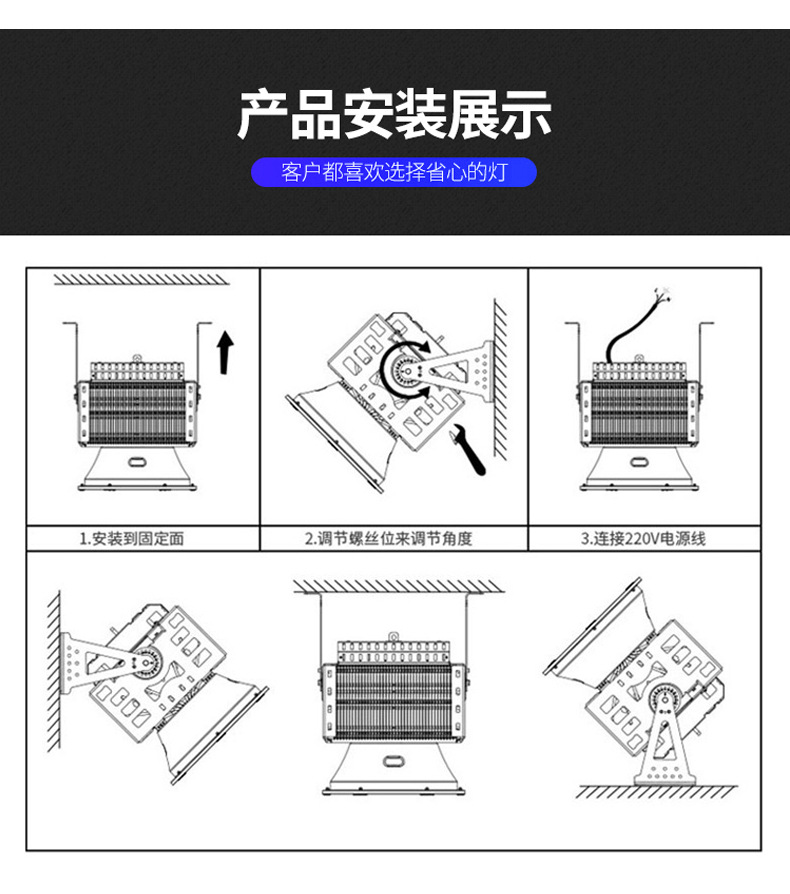 产品安装展示

客户都喜欢选择省心的灯

1.安装到固定面

2.调节螺丝位来调节角度

3.连接220V电源线