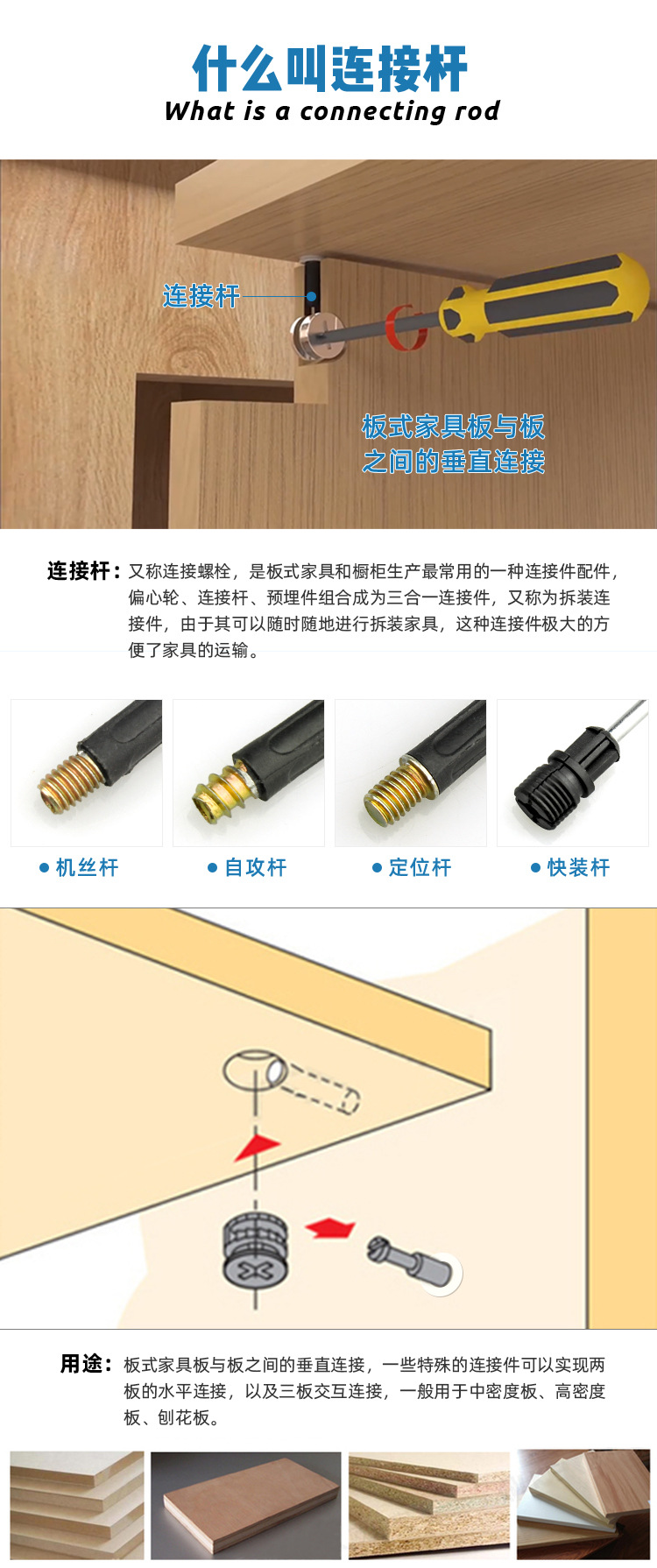 什么叫连接杆
What is a connecting rod

连接杆

板式家具板与板之间的垂直连接

连接杆：又称连接螺栓，是板式家具和橱柜生产最常用的一种连接件配件，偏心轮、连接杆、预埋件组合成为三合一连接件，又称为拆装连接件，由于其可以随时随地进行拆装家具，这种连接件极大的方便了家具的运输。

● 机丝杆
● 自攻杆
● 定位杆
● 快装杆

用途：板式家具板与板之间的垂直连接，一些特殊的连接件可以实现两板的水平连接，以及三板交互连接，一般用于中密度板、高密度板、刨花板。