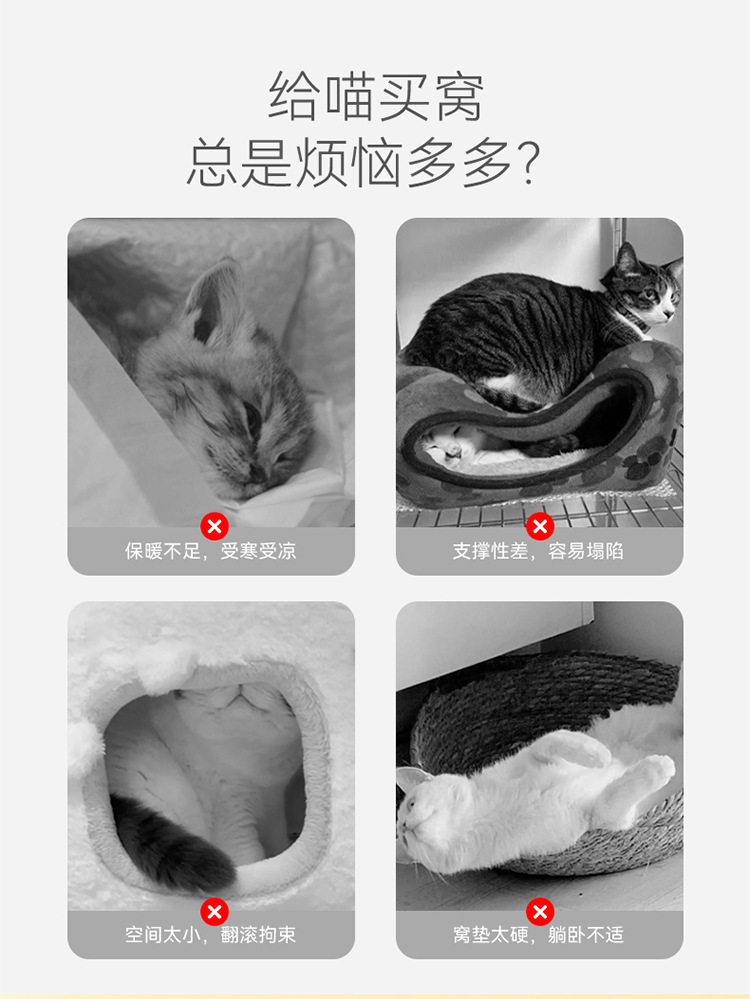 给喵买窝
总是烦恼多多?

保暖不足，受寒受凉

支撑性差，容易塌陷

空间太小，翻滚拘束

窝垫太硬，躺卧不适