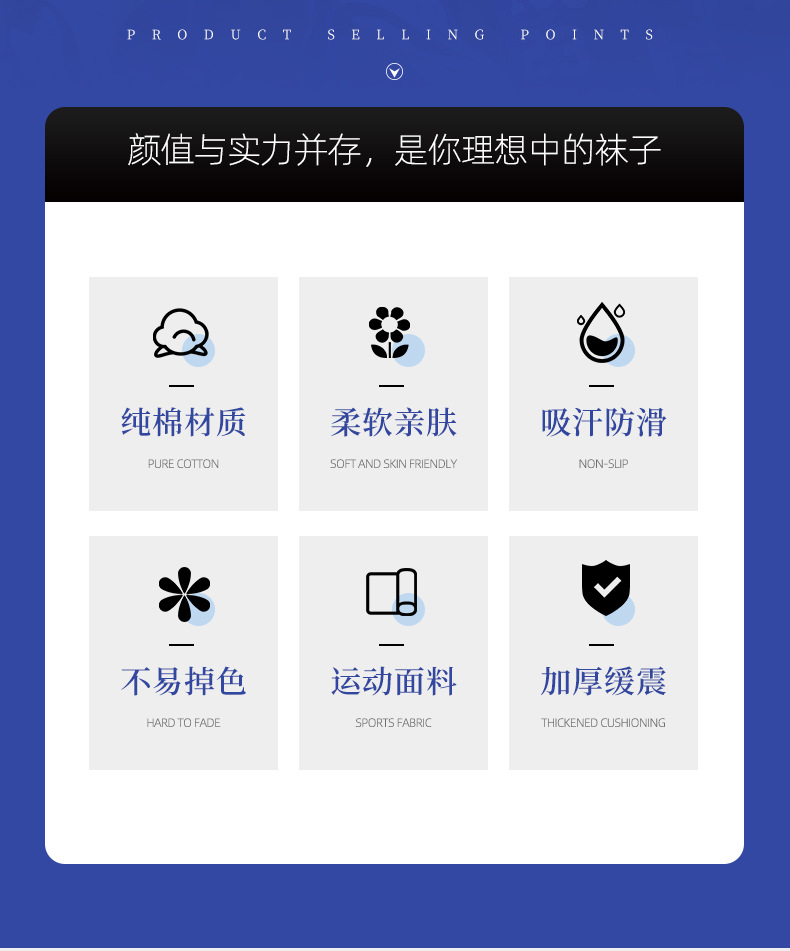 PRODUCT SELLING POINTS

颜值与实力并存，是你理想中的袜子

纯棉材质
PURE COTTON

柔软亲肤
SOFT AND SKIN FRIENDLY

吸汗防滑
NON-SLIP

不易掉色
HARD TO FADE

运动面料
SPORTS FABRIC

加厚缓震
THICKENED CUSHIONING