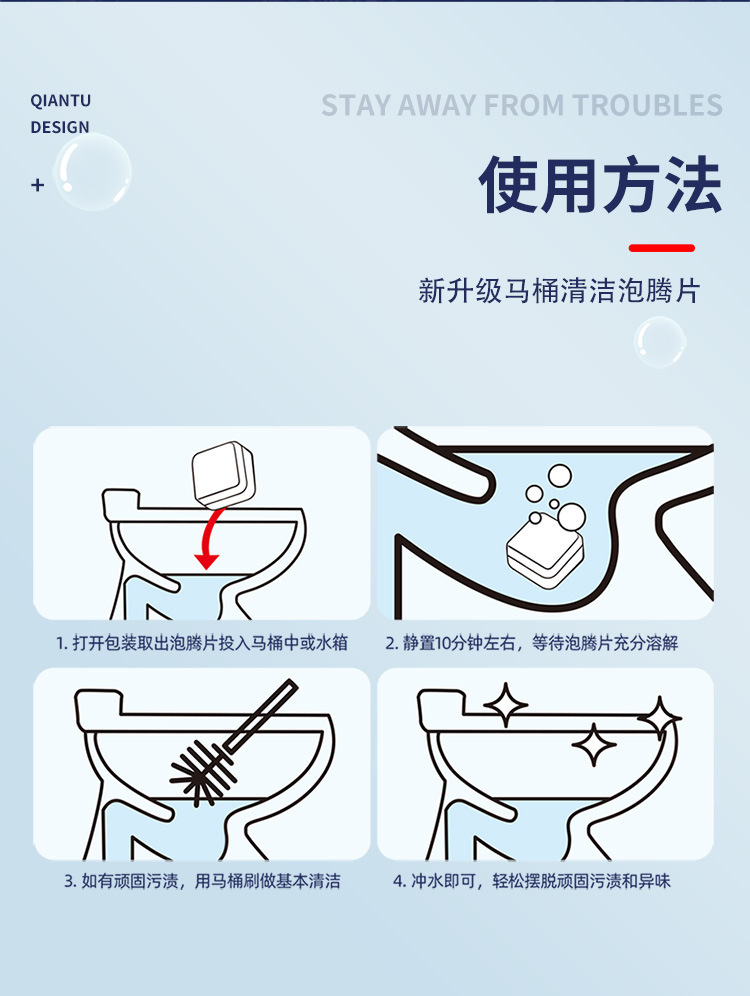 QIANTU
DESIGN
+

STAY AWAY FROM TROUBLES

使用方法

新升级马桶清洁泡腾片

1. 打开包装取出泡腾片投入马桶中或水箱

2. 静置10分钟左右，等待泡腾片充分溶解

3. 如有顽固污渍，用马桶刷做基本清洁

4. 冲水即可，轻松摆脱顽固污渍和异味