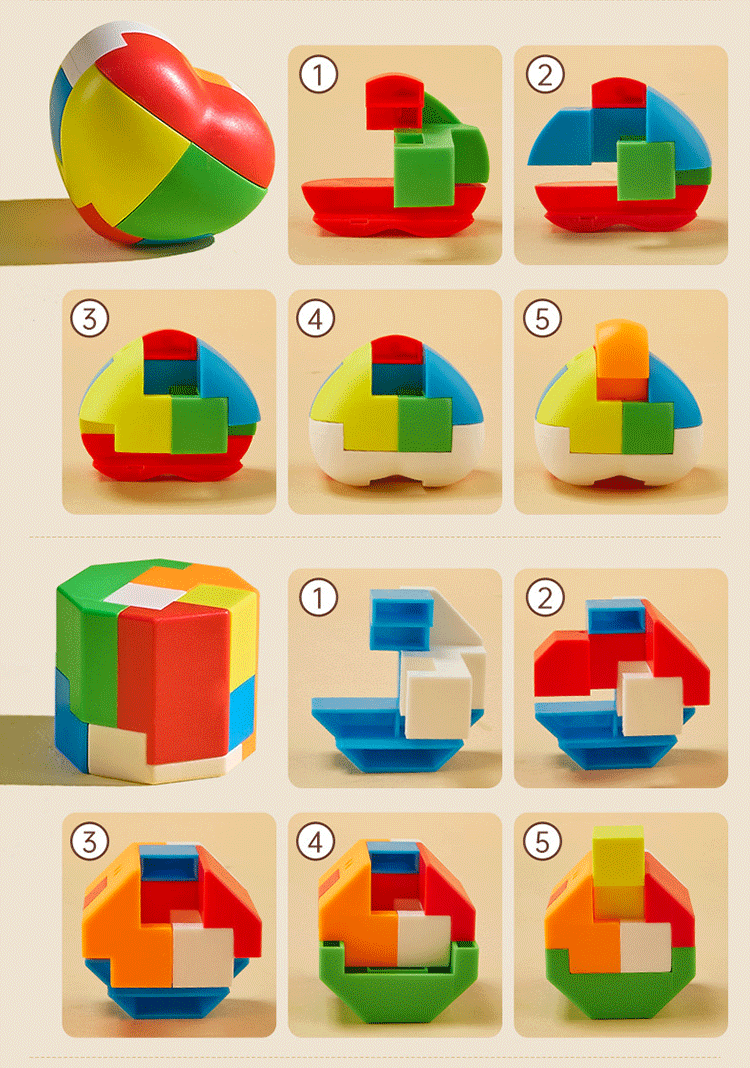 1
2
3
4
5
1
2
3
4
5