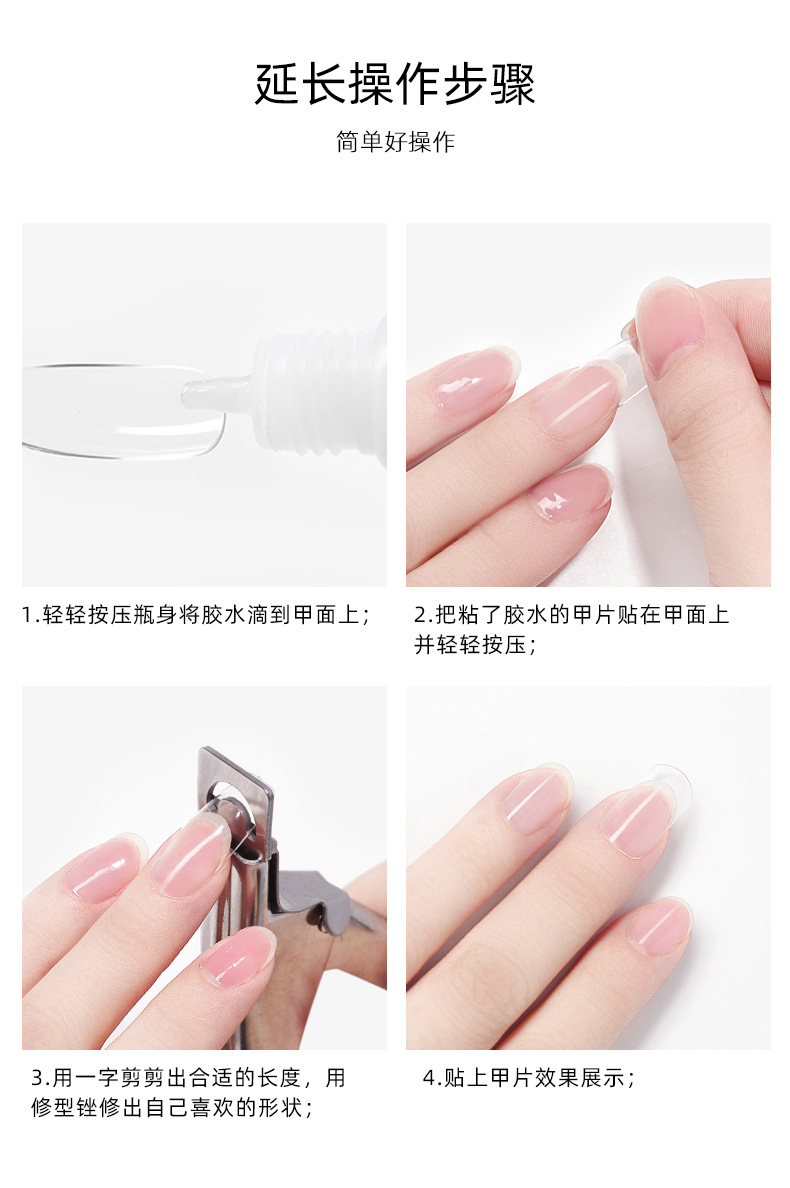 延长操作步骤

简单好操作

1.轻轻按压瓶身将胶水滴到甲面上；

2.把粘了胶水的甲片贴在甲面上并轻轻按压；

3.用一字剪剪出合适的长度，用修型锉修出自己喜欢的形状；

4.贴上甲片效果展示；